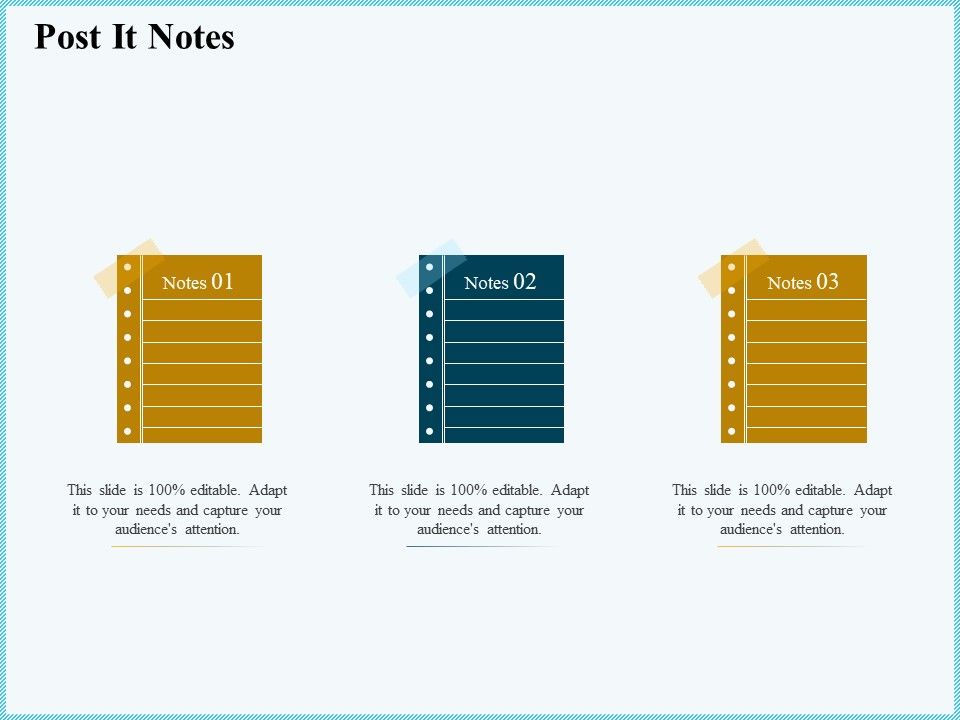 Post It Notes

Notes 01

This slide is 100% editable. Adapt it to your needs and capture your audience's attention.

Notes 02

This slide is 100% editable. Adapt it to your needs and capture your audience's attention.

Notes 03

This slide is 100% editable. Adapt it to your needs and capture your audience's attention.