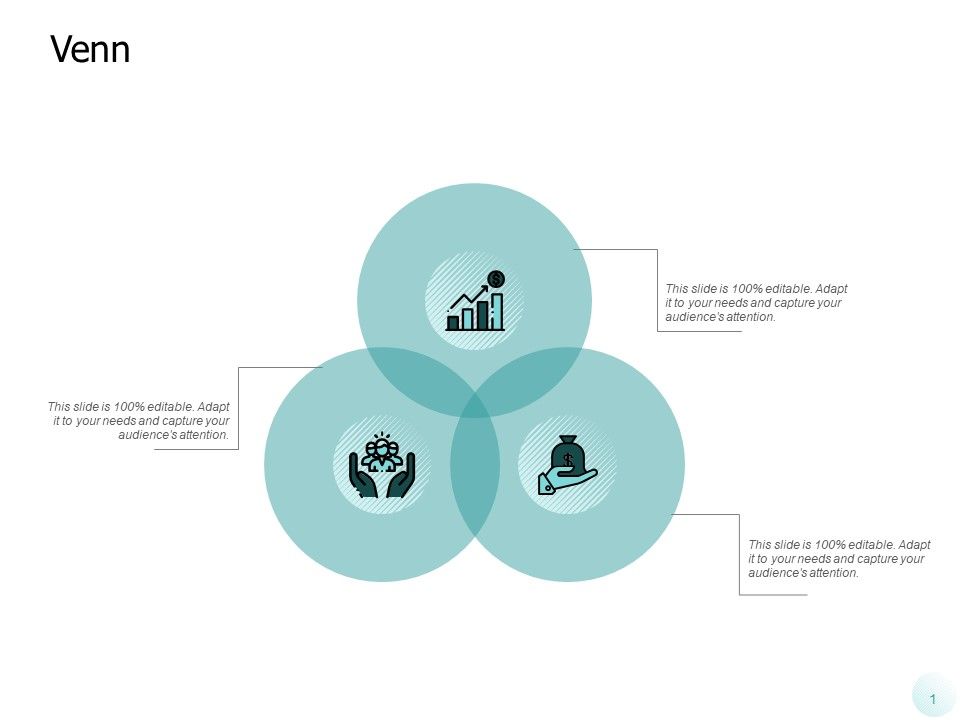 Venn

This slide is 100% editable. Adapt it to your needs and capture your audience's attention.

This slide is 100% editable. Adapt it to your needs and capture your audience's attention.

This slide is 100% editable. Adapt it to your needs and capture your audience's attention.

1