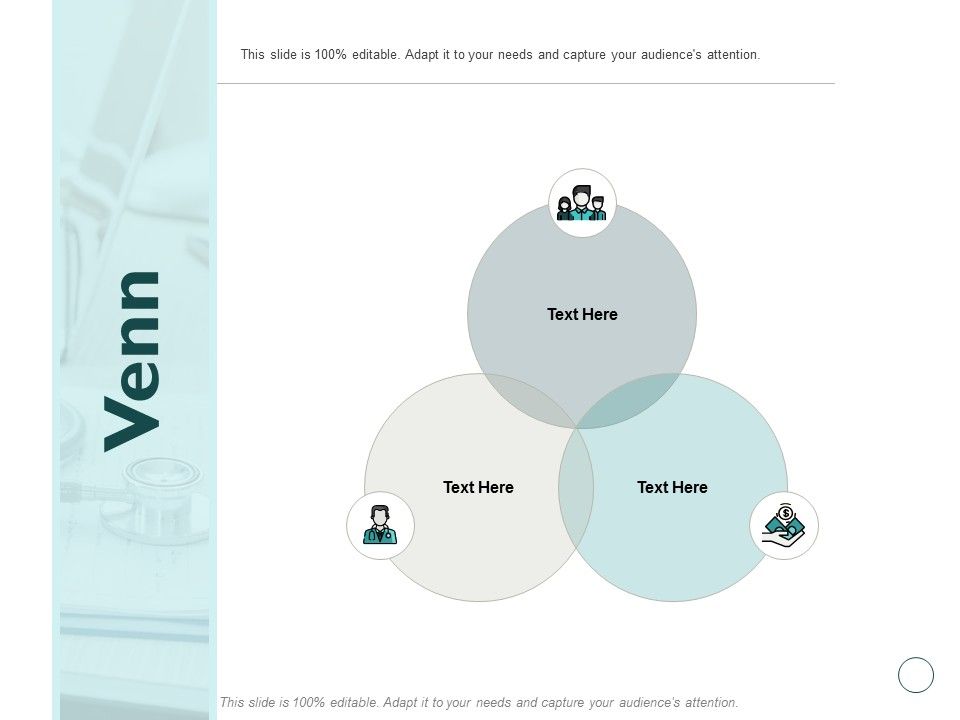 Venn

This slide is 100% editable. Adapt it to your needs and capture your audience's attention.

Text Here

Text Here

Text Here

This slide is 100% editable. Adapt it to your needs and capture your audience's attention.