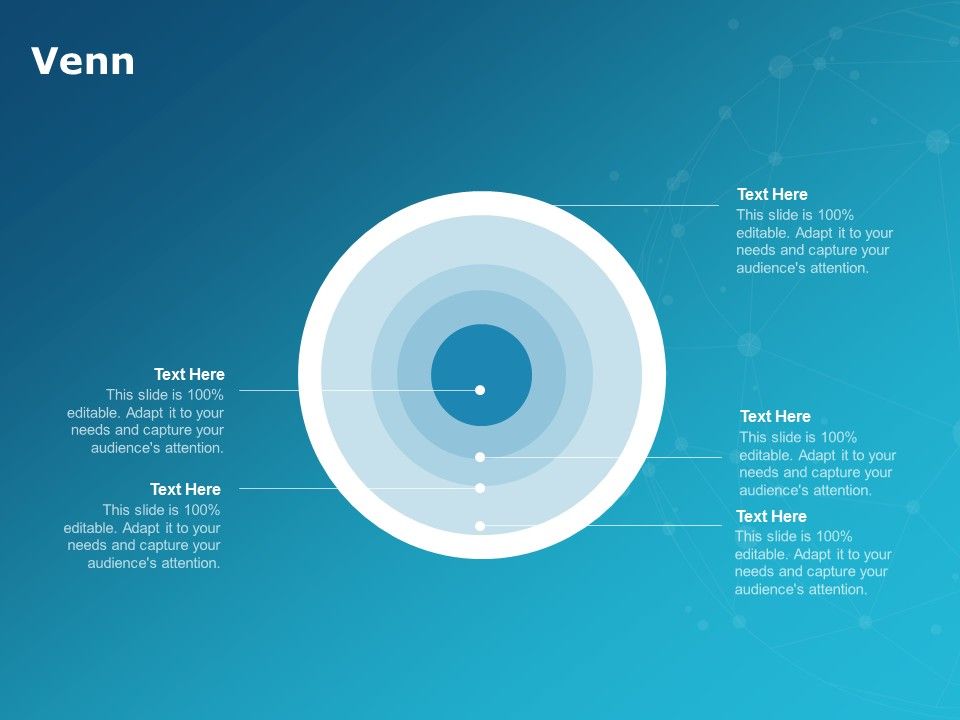 Venn

Text Here
This slide is 100% editable. Adapt it to your needs and capture your audience's attention.

Text Here
This slide is 100% editable. Adapt it to your needs and capture your audience's attention.

Text Here
This slide is 100% editable. Adapt it to your needs and capture your audience's attention.

Text Here
This slide is 100% editable. Adapt it to your needs and capture your audience's attention.

Text Here
This slide is 100% editable. Adapt it to your needs and capture your audience's attention.