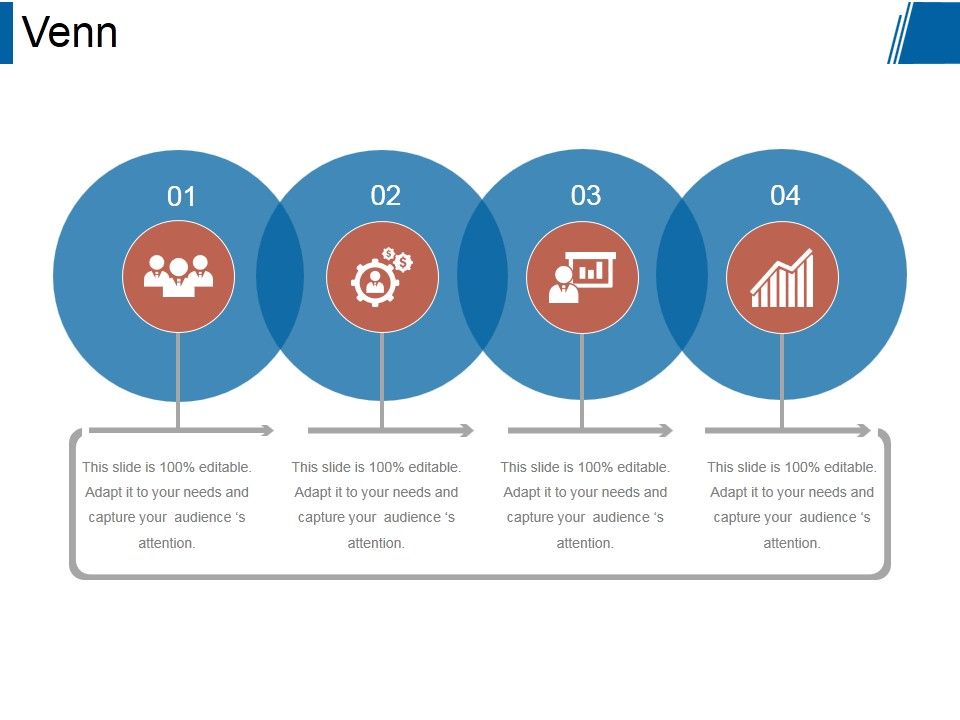 Venn

01

02

03

04

This slide is 100% editable. Adapt it to your needs and capture your audience 's attention.

This slide is 100% editable. Adapt it to your needs and capture your audience 's attention.

This slide is 100% editable. Adapt it to your needs and capture your audience 's attention.

This slide is 100% editable. Adapt it to your needs and capture your audience 's attention.