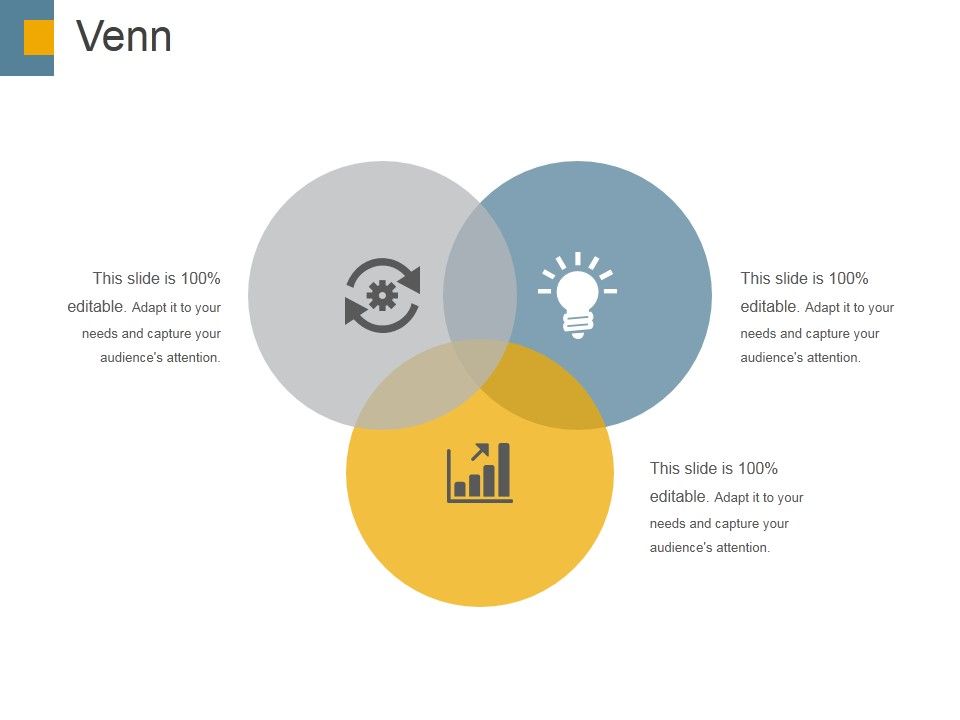 Venn

This slide is 100% editable. Adapt it to your needs and capture your audience's attention.

This slide is 100% editable. Adapt it to your needs and capture your audience's attention.

This slide is 100% editable. Adapt it to your needs and capture your audience's attention.