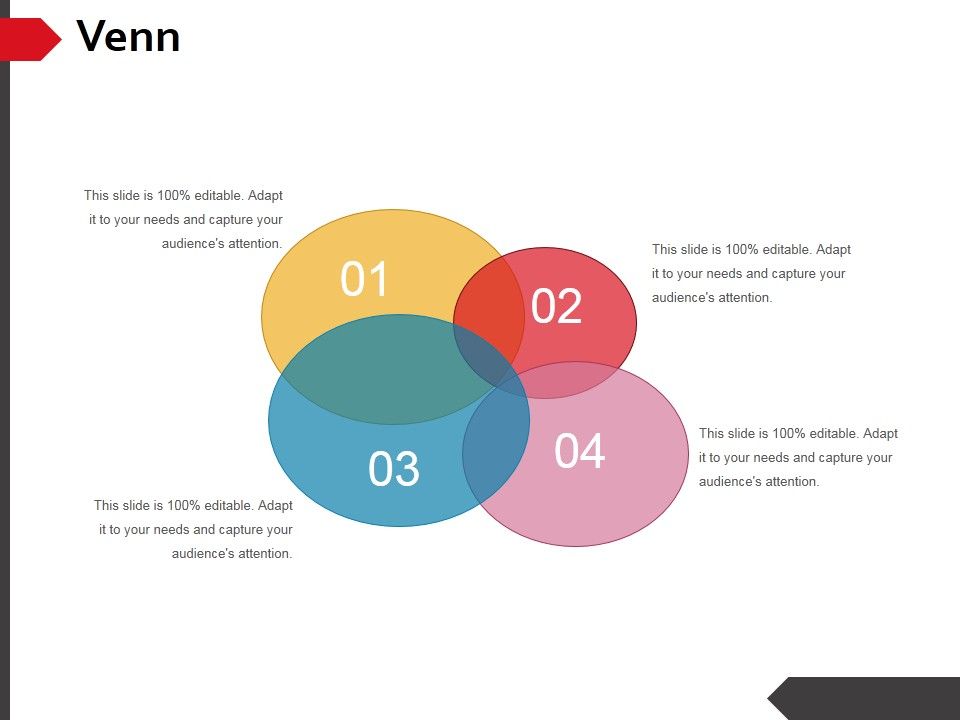 Venn

This slide is 100% editable. Adapt it to your needs and capture your audience's attention.

01

02

This slide is 100% editable. Adapt it to your needs and capture your audience's attention.

03

04

This slide is 100% editable. Adapt it to your needs and capture your audience's attention.

This slide is 100% editable. Adapt it to your needs and capture your audience's attention.