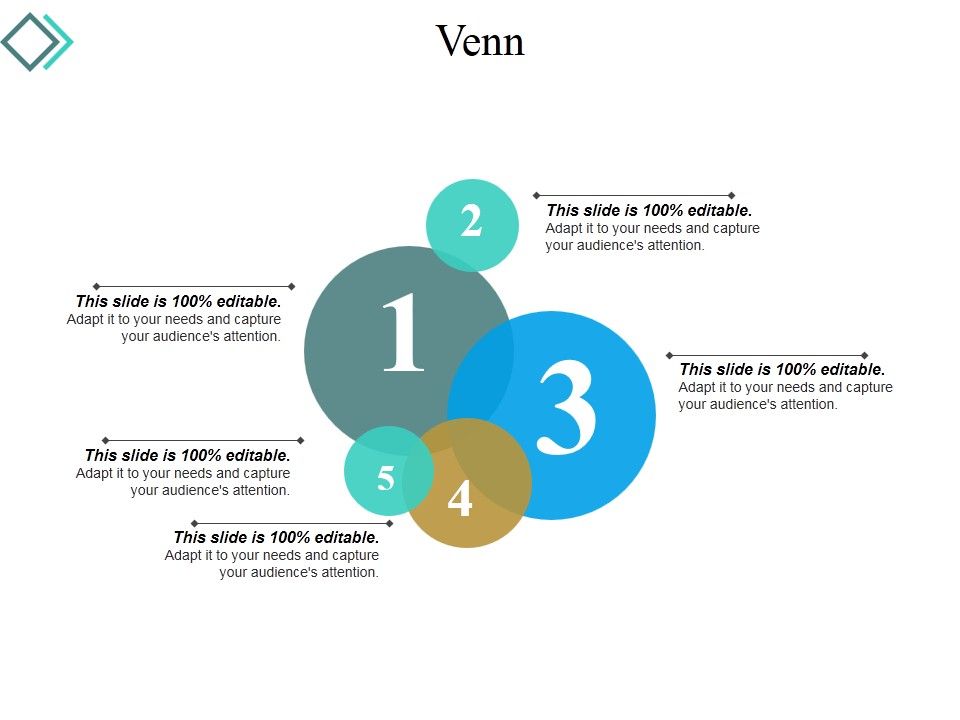 Venn

2

This slide is 100% editable.
Adapt it to your needs and capture your audience's attention.

This slide is 100% editable.
Adapt it to your needs and capture your audience's attention.

1

3

This slide is 100% editable.
Adapt it to your needs and capture your audience's attention.

This slide is 100% editable.
Adapt it to your needs and capture your audience's attention.

5

4

This slide is 100% editable.
Adapt it to your needs and capture your audience's attention.