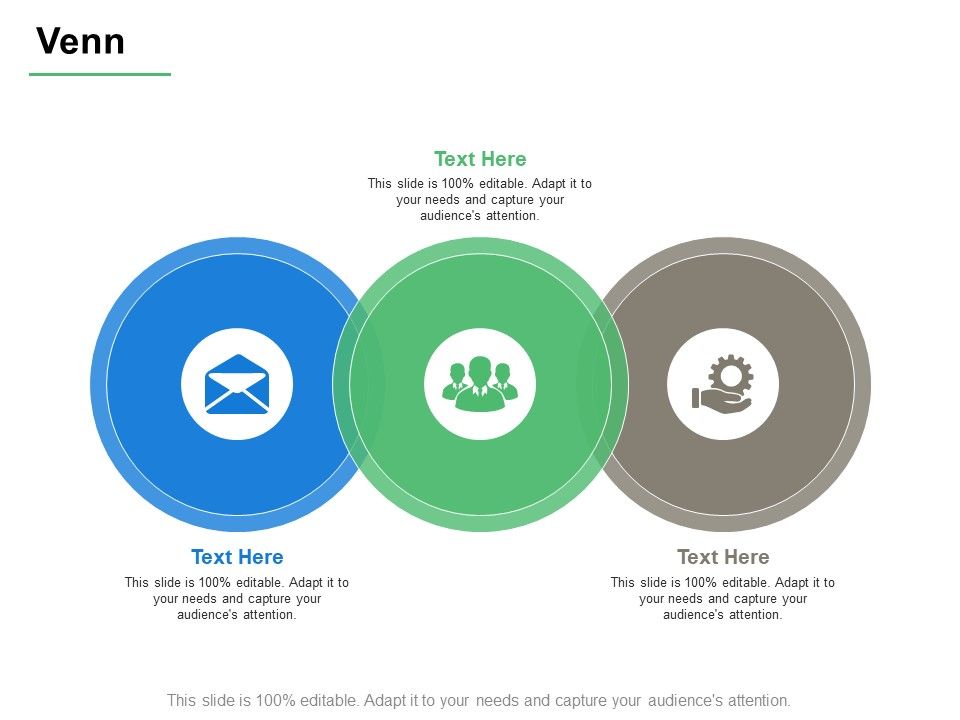 Venn

Text Here
This slide is 100% editable. Adapt it to your needs and capture your audience's attention.

Text Here
This slide is 100% editable. Adapt it to your needs and capture your audience's attention.

Text Here
This slide is 100% editable. Adapt it to your needs and capture your audience's attention.

This slide is 100% editable. Adapt it to your needs and capture your audience's attention.