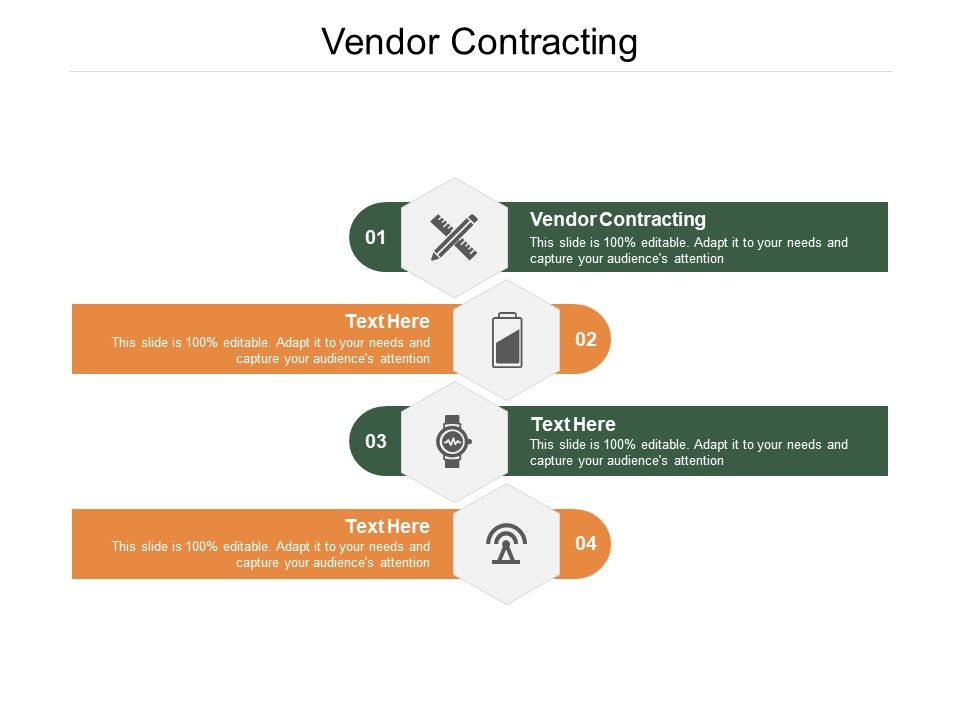 Vendor Contracting

01

Vendor Contracting
This slide is 100% editable. Adapt it to your needs and capture your audience's attention

Text Here
This slide is 100% editable. Adapt it to your needs and capture your audience's attention

02

03

Text Here
This slide is 100% editable. Adapt it to your needs and capture your audience's attention

Text Here
This slide is 100% editable. Adapt it to your needs and capture your audience's attention

04