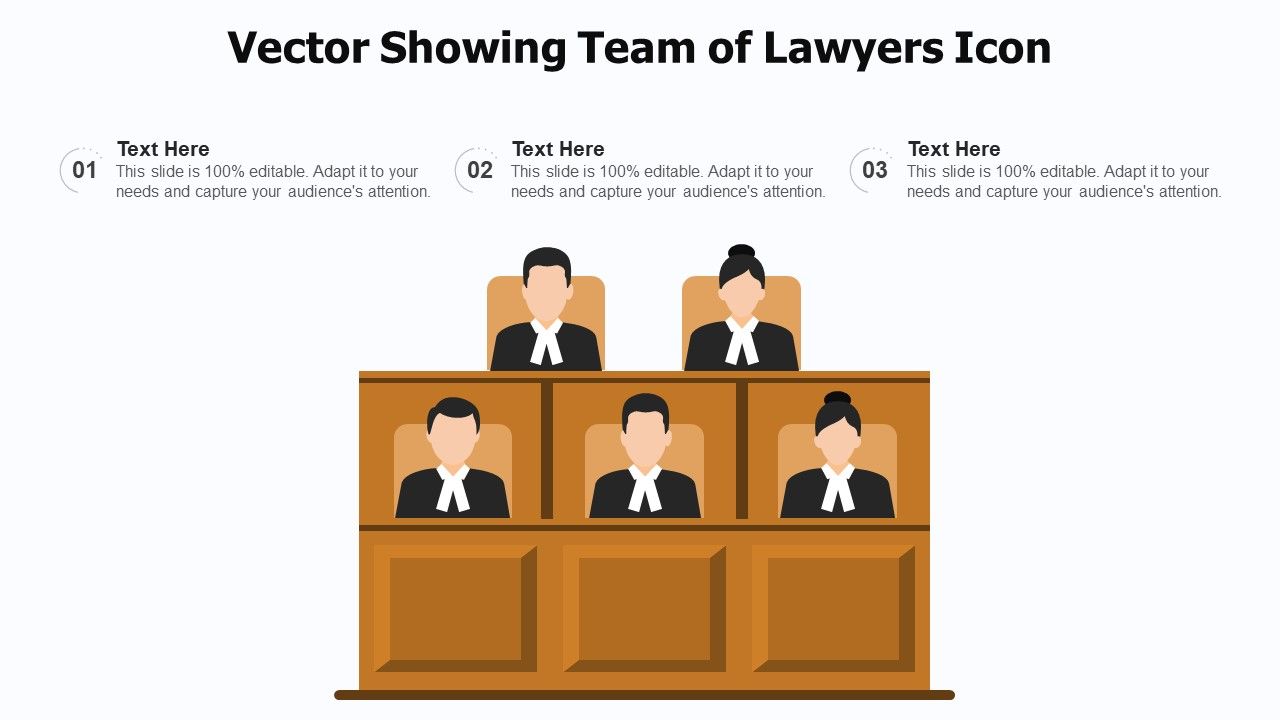 Vector Showing Team of Lawyers Icon

01
Text Here
This slide is 100% editable. Adapt it to your needs and capture your audience's attention.

02
Text Here
This slide is 100% editable. Adapt it to your needs and capture your audience's attention.

03
Text Here
This slide is 100% editable. Adapt it to your needs and capture your audience's attention.