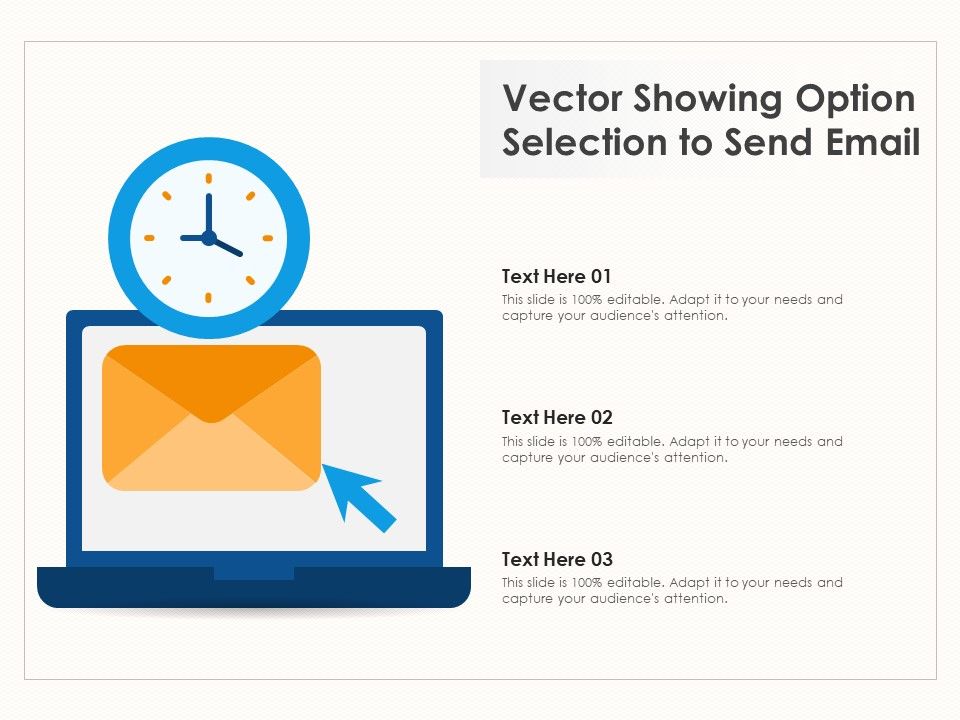 Vector Showing Option Selection to Send Email

Text Here 01
This slide is 100% editable. Adapt it to your needs and capture your audience's attention.

Text Here 02
This slide is 100% editable. Adapt it to your needs and capture your audience's attention.

Text Here 03
This slide is 100% editable. Adapt it to your needs and capture your audience's attention.