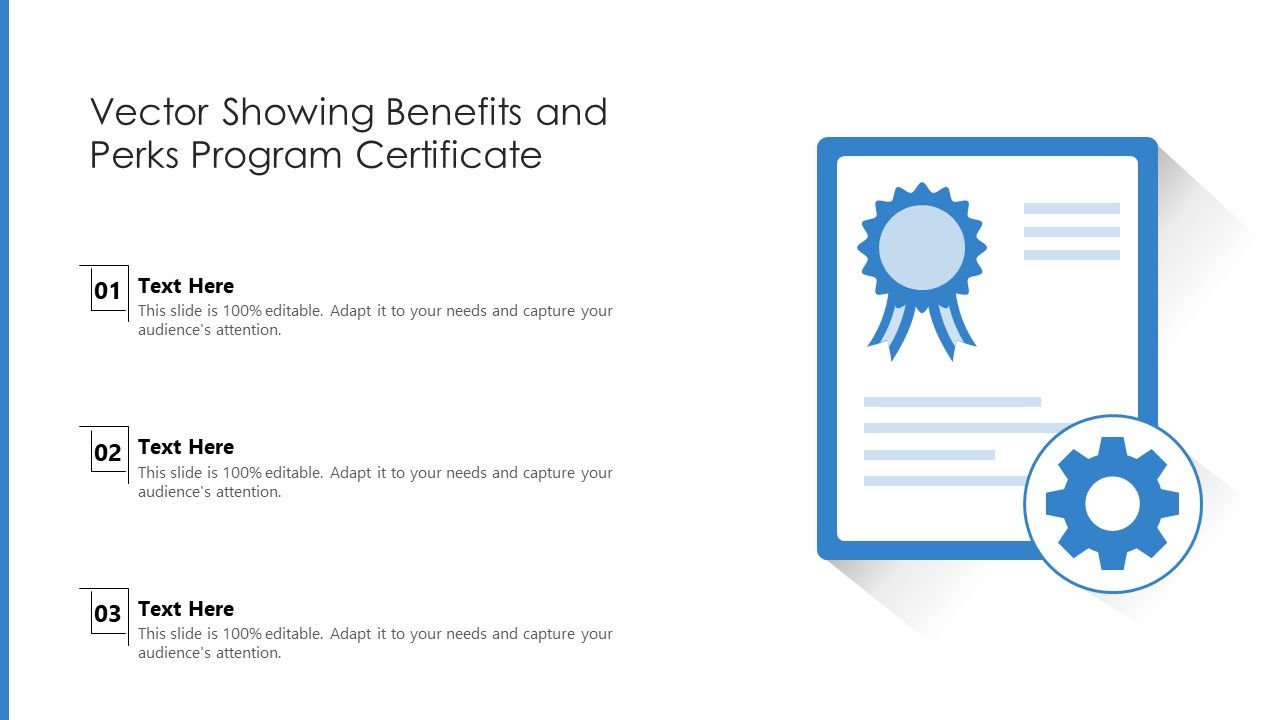 Vector Showing Benefits and Perks Program Certificate

01
Text Here
This slide is 100% editable. Adapt it to your needs and capture your audience's attention.

02
Text Here
This slide is 100% editable. Adapt it to your needs and capture your audience's attention.

03
Text Here
This slide is 100% editable. Adapt it to your needs and capture your audience's attention.