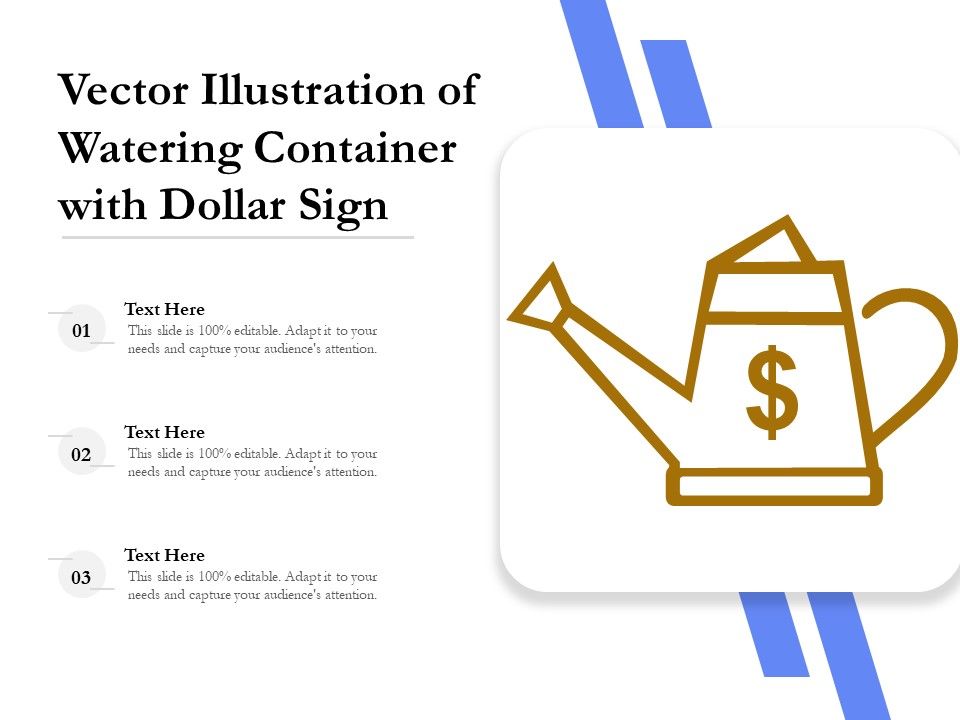 Vector Illustration of Watering Container with Dollar Sign

01
Text Here
This slide is 100% editable. Adapt it to your needs and capture your audience's attention.

02
Text Here
This slide is 100% editable. Adapt it to your needs and capture your audience's attention.

03
Text Here
This slide is 100% editable. Adapt it to your needs and capture your audience's attention.

$