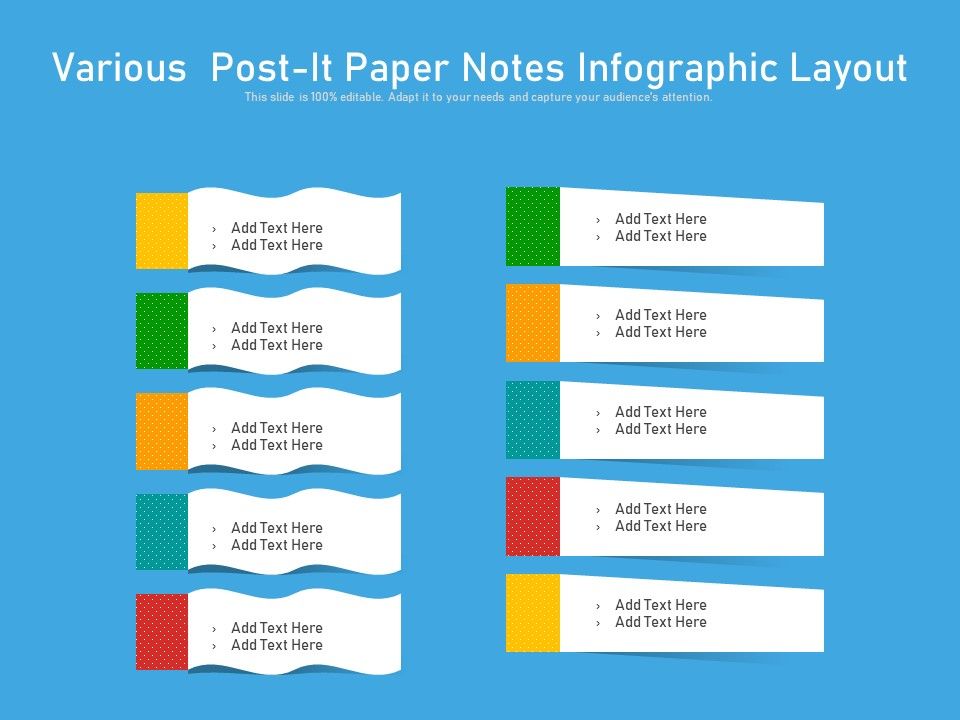 Various  Post-It Paper Notes Infographic Layout
This slide is 100% editable. Adapt it to your needs and capture your audience's attention.

› Add Text Here
› Add Text Here

› Add Text Here
› Add Text Here

› Add Text Here
› Add Text Here

› Add Text Here
› Add Text Here

› Add Text Here
› Add Text Here

› Add Text Here
› Add Text Here

› Add Text Here
› Add Text Here

› Add Text Here
› Add Text Here

› Add Text Here
› Add Text Here

› Add Text Here
› Add Text Here