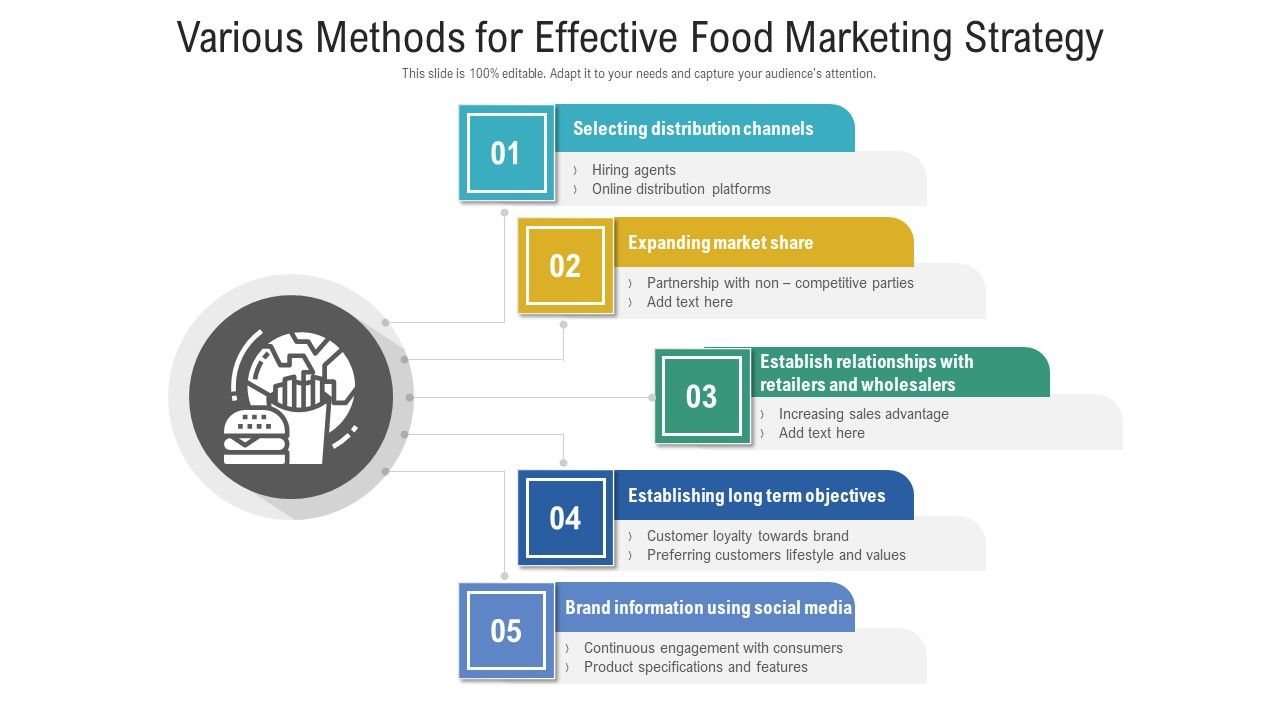 Various Methods for Effective Food Marketing Strategy

This slide is 100% editable. Adapt it to your needs and capture your audience's attention.

01

Selecting distribution channels

› Hiring agents
› Online distribution platforms

02

Expanding market share

› Partnership with non – competitive parties
› Add text here

03

Establish relationships with retailers and wholesalers

› Increasing sales advantage
› Add text here

04

Establishing long term objectives

› Customer loyalty towards brand
› Preferring customers lifestyle and values

05

Brand information using social media

› Continuous engagement with consumers
› Product specifications and features