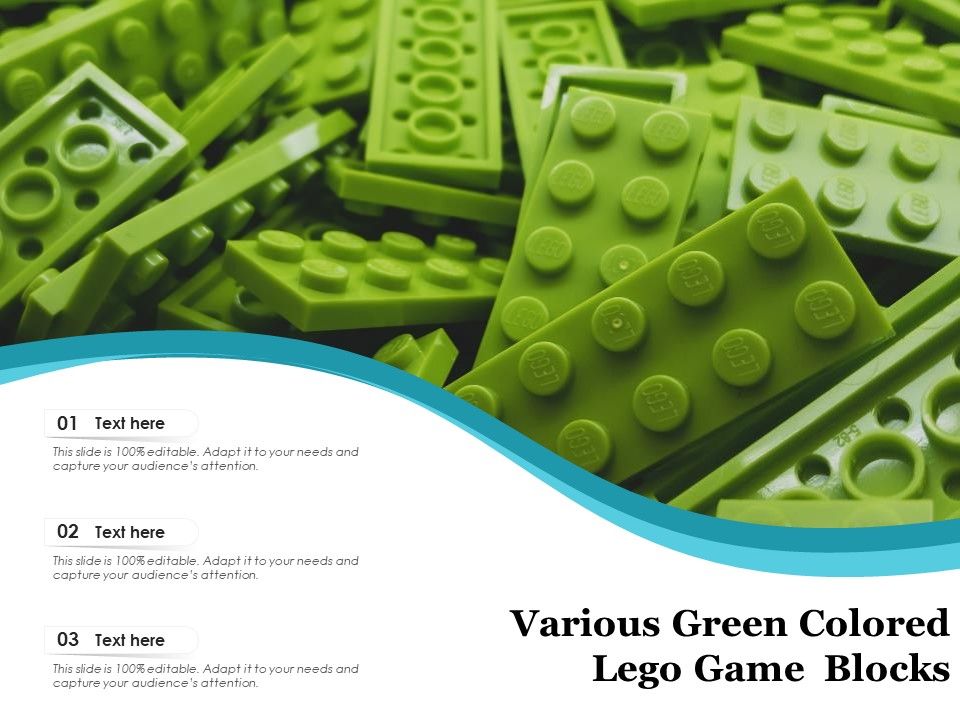 01 Text here

This slide is 100% editable. Adapt it to your needs and capture your audience's attention.

02 Text here

This slide is 100% editable. Adapt it to your needs and capture your audience's attention.

03 Text here

This slide is 100% editable. Adapt it to your needs and capture your audience's attention.

Various Green Colored Lego Game Blocks