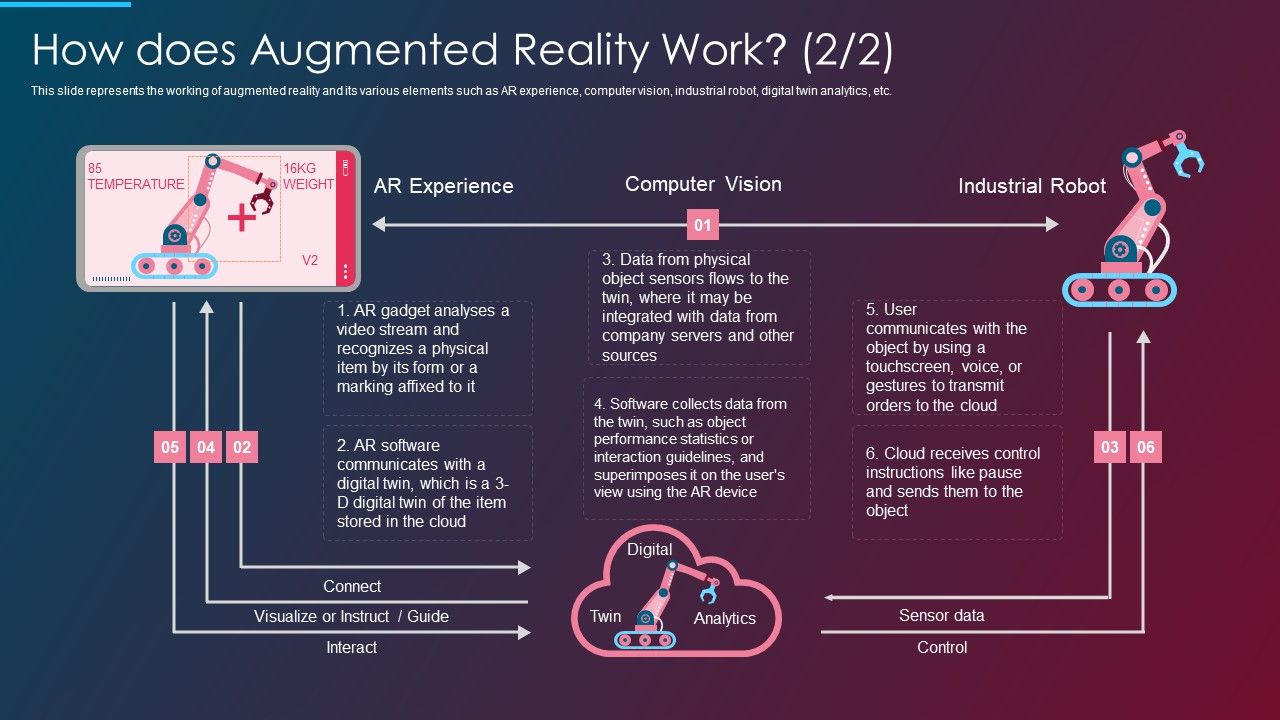 How does Augmented Reality Work? (2/2)

This slide represents the working of augmented reality and its various elements such as AR experience, computer vision, industrial robot, digital twin analytics, etc.

85 TEMPERATURE

16KG WEIGHT

V2

AR Experience

Computer Vision

Industrial Robot

01

1. AR gadget analyses a video stream and recognizes a physical item by its form or a marking affixed to it

2. AR software communicates with a digital twin, which is a 3-D digital twin of the item stored in the cloud

3. Data from physical object sensors flows to the twin, where it may be integrated with data from company servers and other sources

4. Software collects data from the twin, such as object performance statistics or interaction guidelines, and superimposes it on the user's view using the AR device

5. User communicates with the object by using a touchscreen, voice, or gestures to transmit orders to the cloud

6. Cloud receives control instructions like pause and sends them to the object

05 04 02

03 06

Connect

Visualize or Instruct / Guide

Interact

Digital

Twin

Analytics

Sensor data

Control