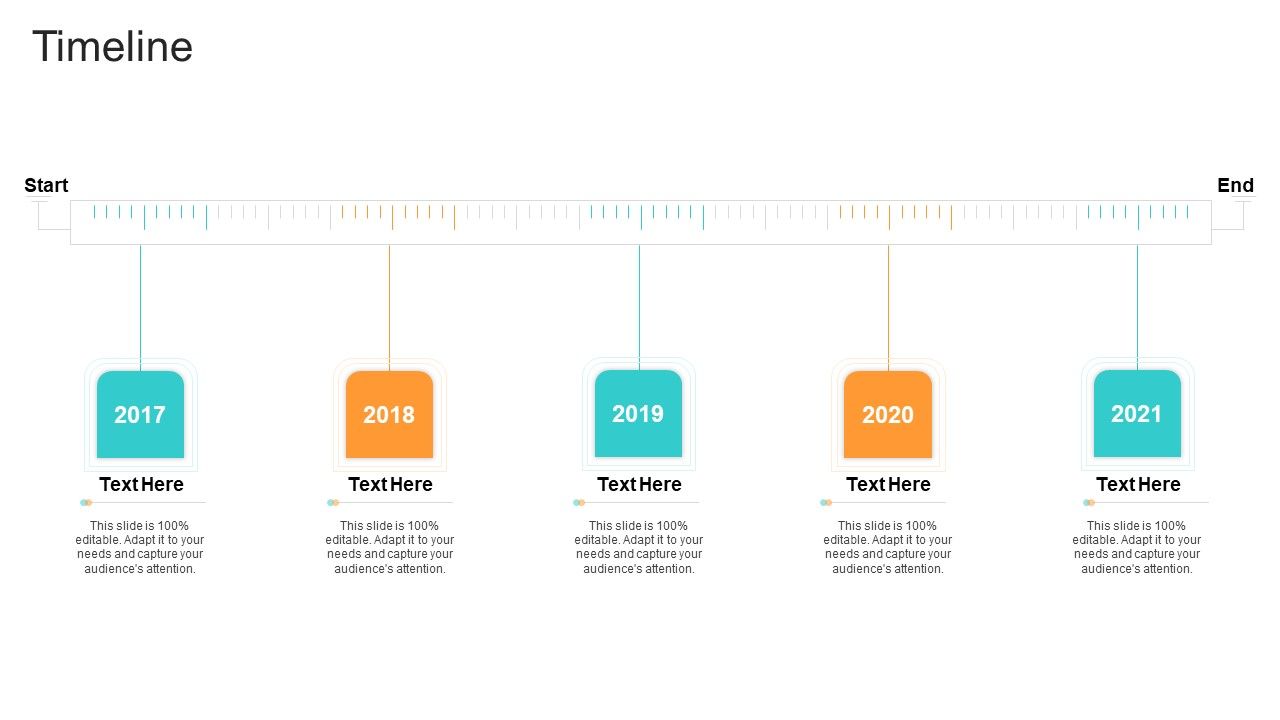 Timeline

Start

End

2017

Text Here

This slide is 100% editable. Adapt it to your needs and capture your audience's attention.

2018

Text Here

This slide is 100% editable. Adapt it to your needs and capture your audience's attention.

2019

Text Here

This slide is 100% editable. Adapt it to your needs and capture your audience's attention.

2020

Text Here

This slide is 100% editable. Adapt it to your needs and capture your audience's attention.

2021

Text Here

This slide is 100% editable. Adapt it to your needs and capture your audience's attention.