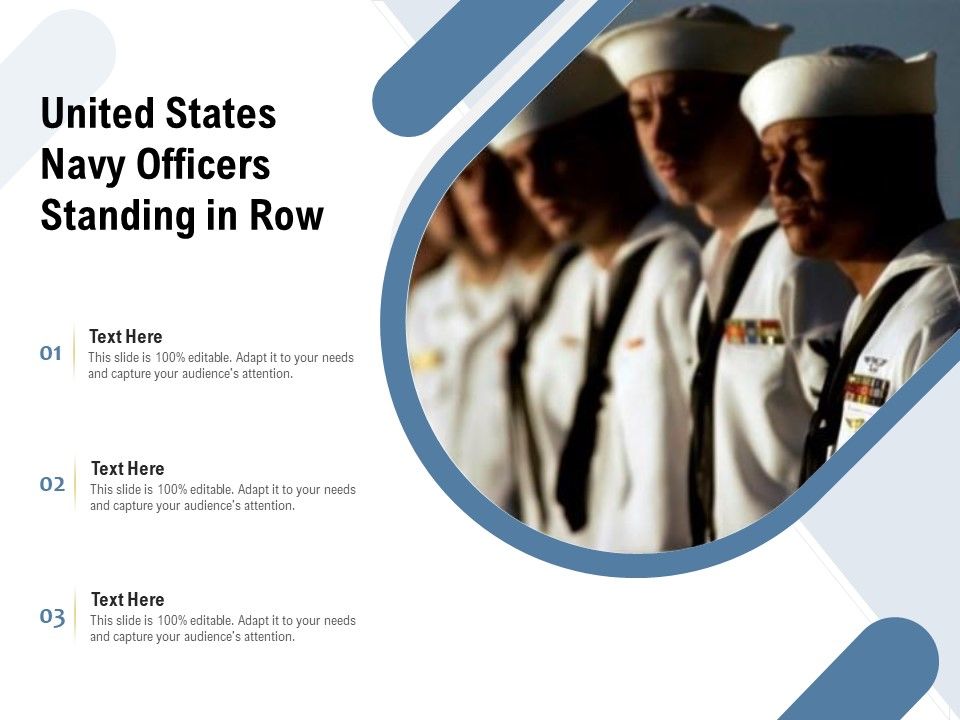 United States Navy Officers Standing in Row

01
Text Here
This slide is 100% editable. Adapt it to your needs and capture your audience's attention.

02
Text Here
This slide is 100% editable. Adapt it to your needs and capture your audience's attention.

03
Text Here
This slide is 100% editable. Adapt it to your needs and capture your audience's attention.