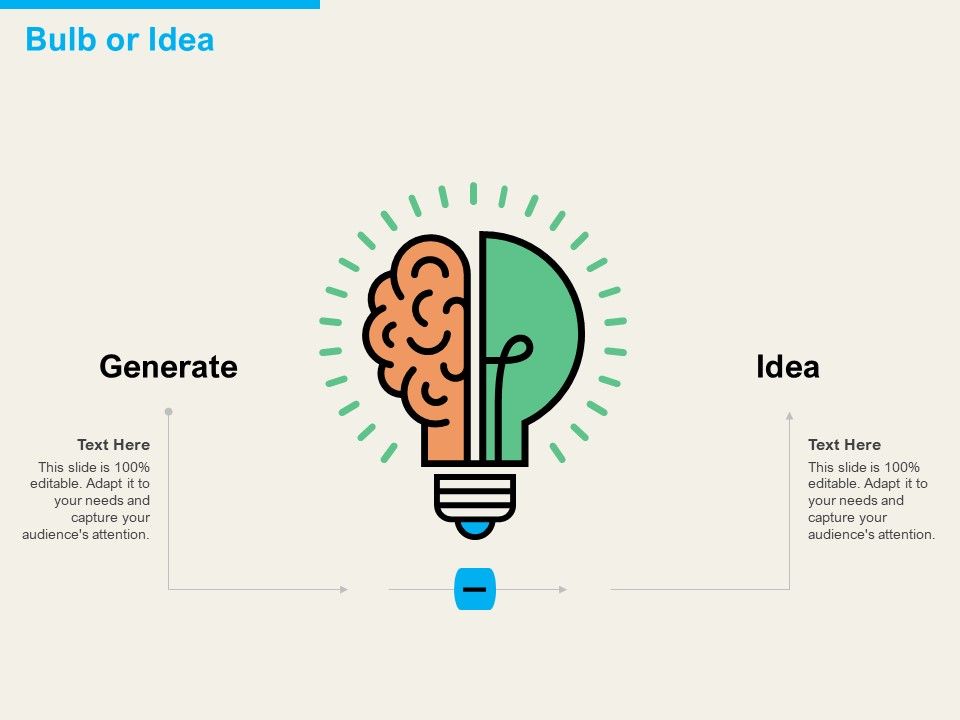 Bulb or Idea

Generate

Text Here
This slide is 100% editable. Adapt it to your needs and capture your audience's attention.

Idea

Text Here
This slide is 100% editable. Adapt it to your needs and capture your audience's attention.