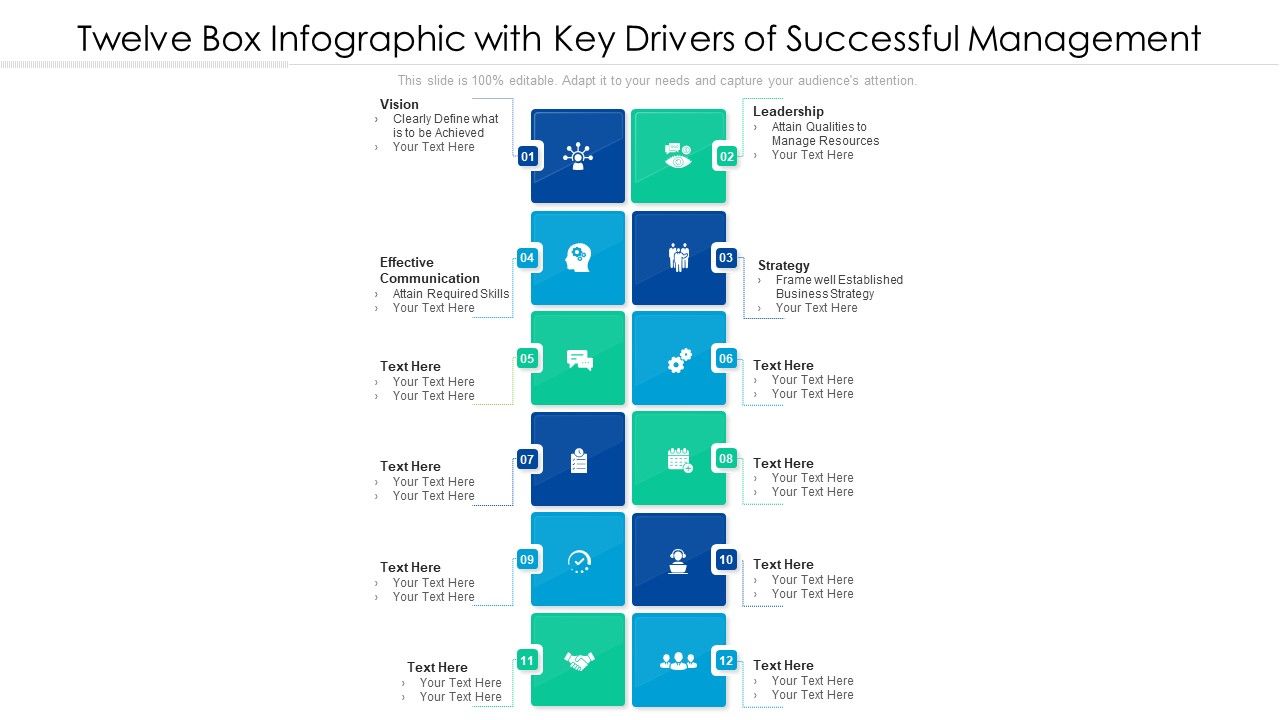 Twelve Box Infographic with Key Drivers of Successful Management

This slide is 100% editable. Adapt it to your needs and capture your audience's attention.

Vision
› Clearly Define what is to be Achieved
› Your Text Here

01

02

Leadership
› Attain Qualities to Manage Resources
› Your Text Here

Effective Communication
› Attain Required Skills
› Your Text Here

04

03

Strategy
› Frame well Established Business Strategy
› Your Text Here

Text Here
› Your Text Here
› Your Text Here

05

06

Text Here
› Your Text Here
› Your Text Here

Text Here
› Your Text Here
› Your Text Here

07

08

Text Here
› Your Text Here
› Your Text Here

Text Here
› Your Text Here
› Your Text Here

09

10

Text Here
› Your Text Here
› Your Text Here

Text Here
› Your Text Here
› Your Text Here

11

12

Text Here
› Your Text Here
› Your Text Here