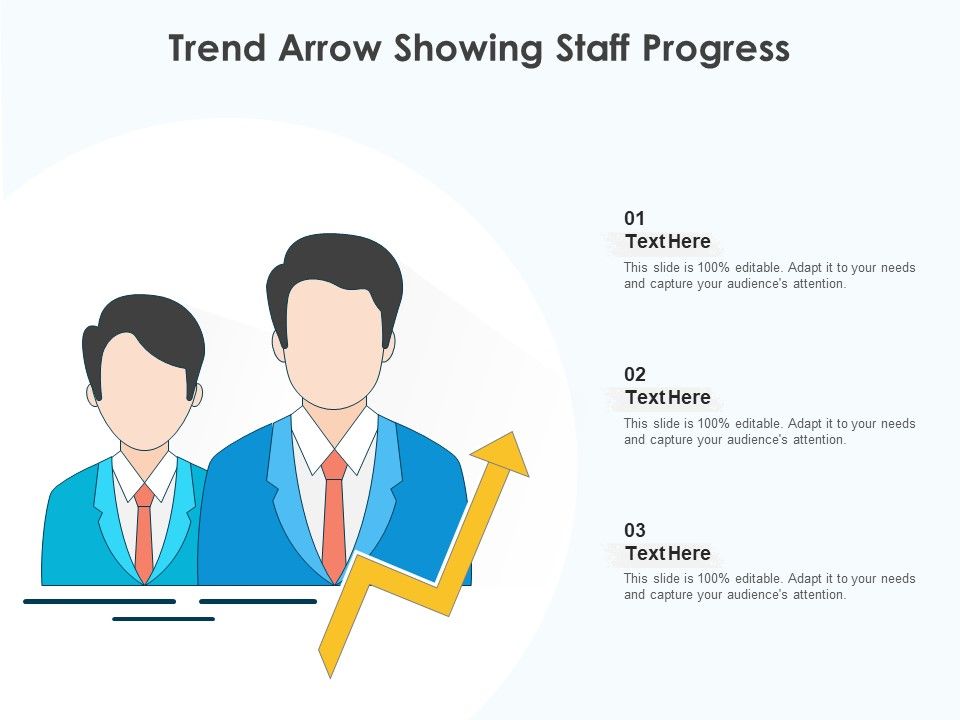 Trend Arrow Showing Staff Progress

01
Text Here
This slide is 100% editable. Adapt it to your needs and capture your audience's attention.

02
Text Here
This slide is 100% editable. Adapt it to your needs and capture your audience's attention.

03
Text Here
This slide is 100% editable. Adapt it to your needs and capture your audience's attention.