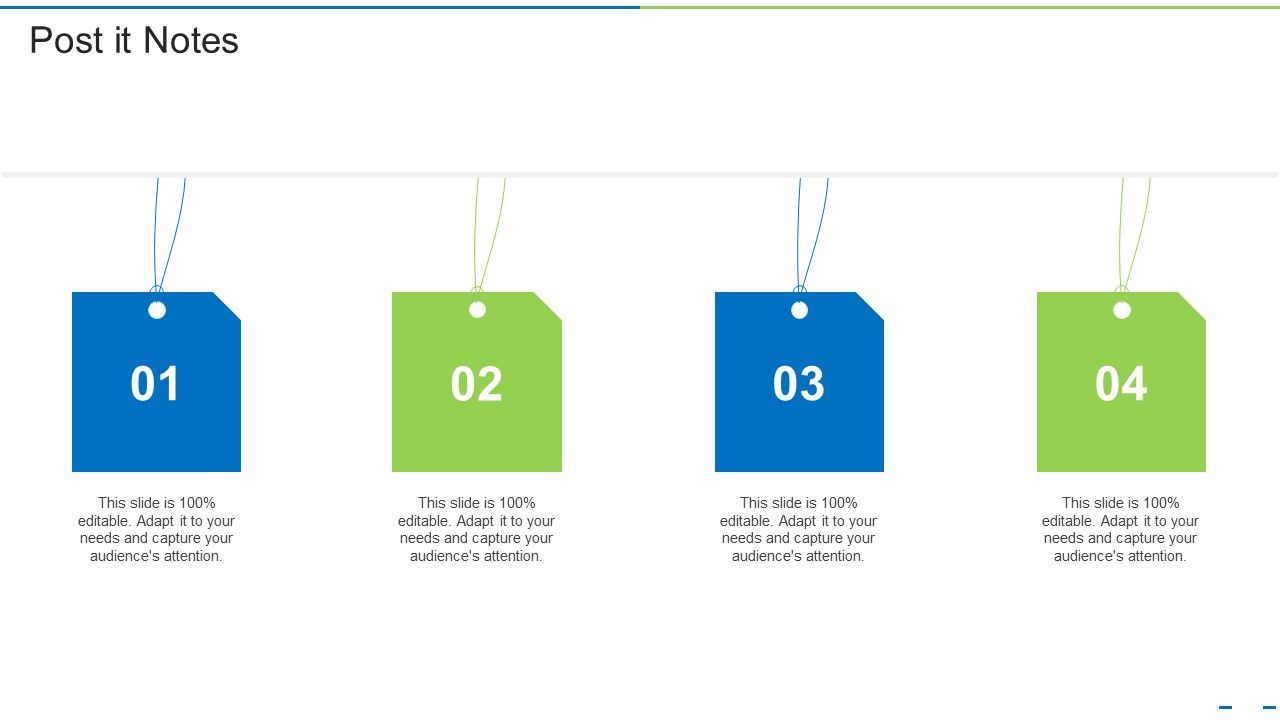 Post it Notes

01

This slide is 100% editable. Adapt it to your needs and capture your audience's attention.

02

This slide is 100% editable. Adapt it to your needs and capture your audience's attention.

03

This slide is 100% editable. Adapt it to your needs and capture your audience's attention.

04

This slide is 100% editable. Adapt it to your needs and capture your audience's attention.