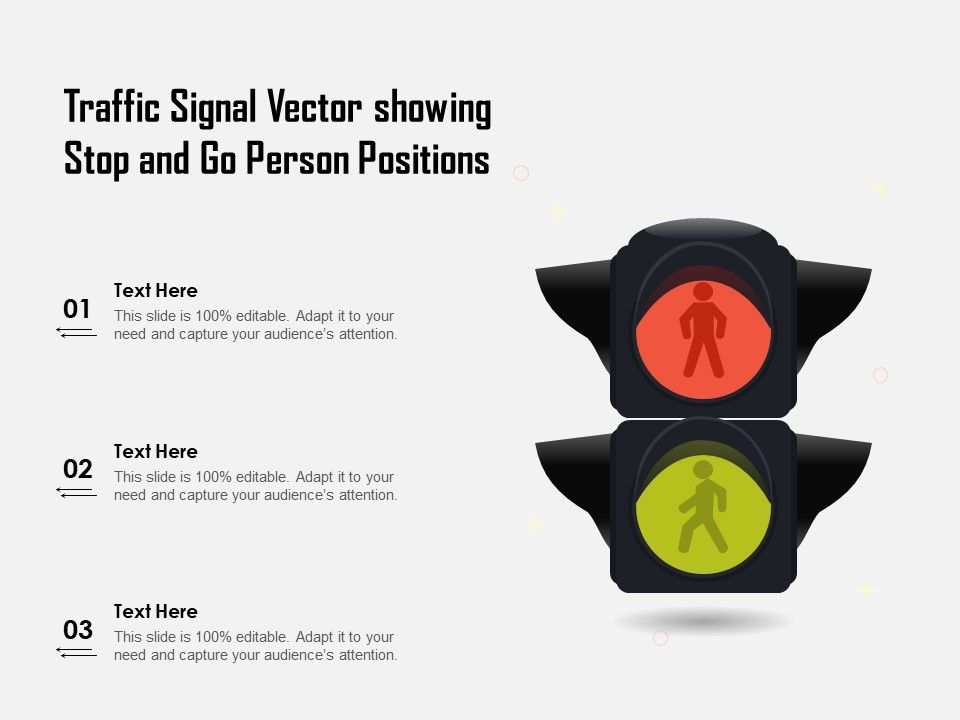 Traffic Signal Vector showing Stop and Go Person Positions

01

Text Here

This slide is 100% editable. Adapt it to your need and capture your audience's attention.

02

Text Here

This slide is 100% editable. Adapt it to your need and capture your audience's attention.

03

Text Here

This slide is 100% editable. Adapt it to your need and capture your audience's attention.