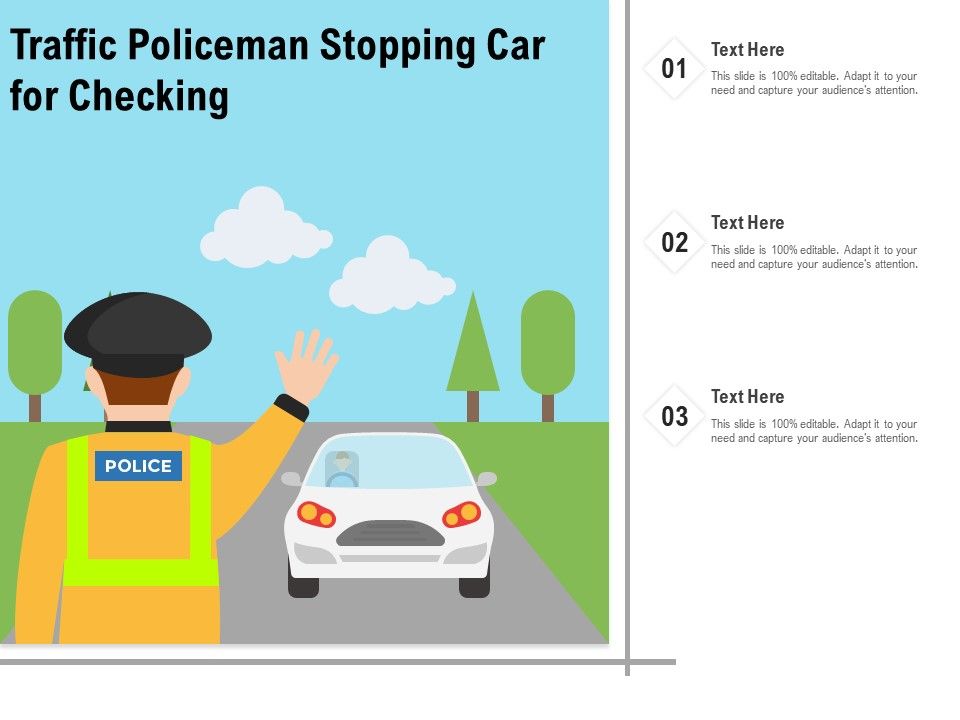 Traffic Policeman Stopping Car for Checking

POLICE

01
Text Here
This slide is 100% editable. Adapt it to your need and capture your audience's attention.

02
Text Here
This slide is 100% editable. Adapt it to your need and capture your audience's attention.

03
Text Here
This slide is 100% editable. Adapt it to your need and capture your audience's attention.