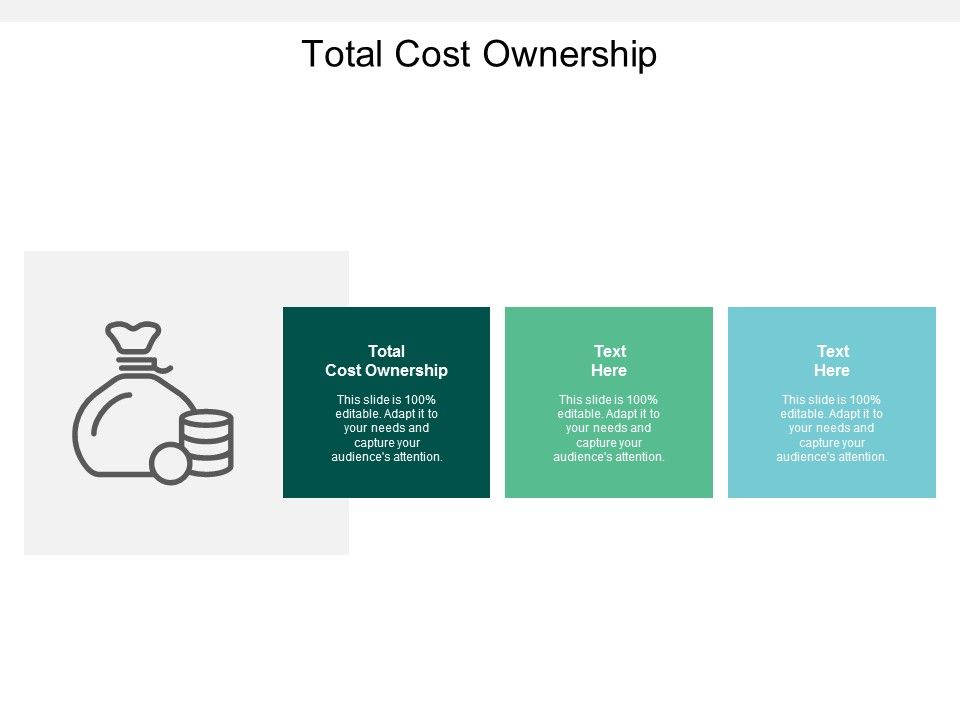 Total Cost Ownership

Total Cost Ownership

This slide is 100% editable. Adapt it to your needs and capture your audience's attention.

Text Here

This slide is 100% editable. Adapt it to your needs and capture your audience's attention.

Text Here

This slide is 100% editable. Adapt it to your needs and capture your audience's attention.