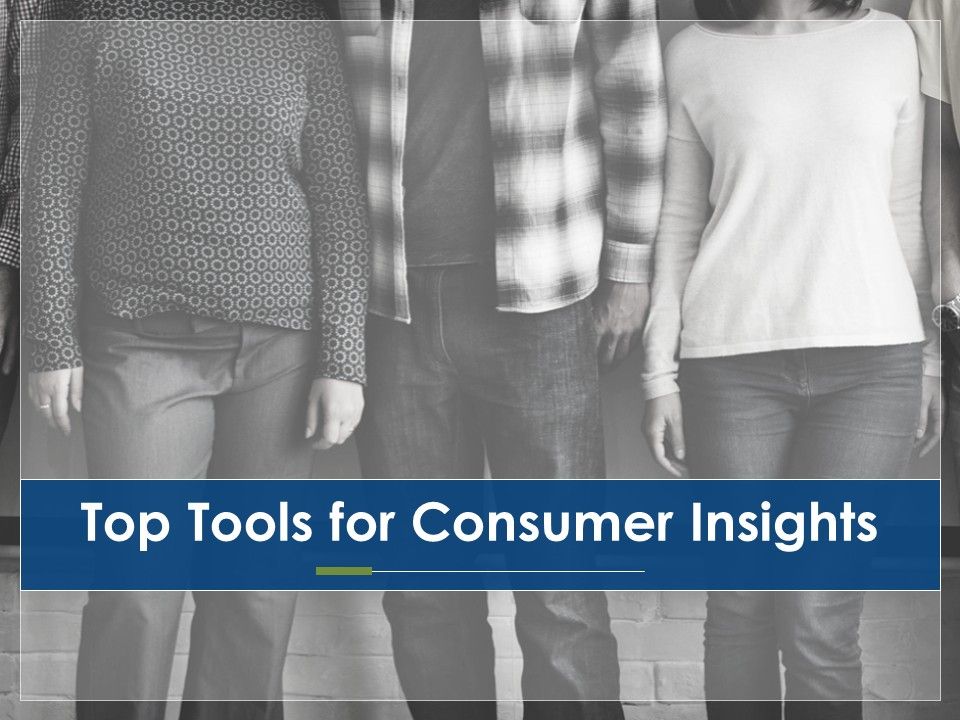 Top Tools for Consumer Insights