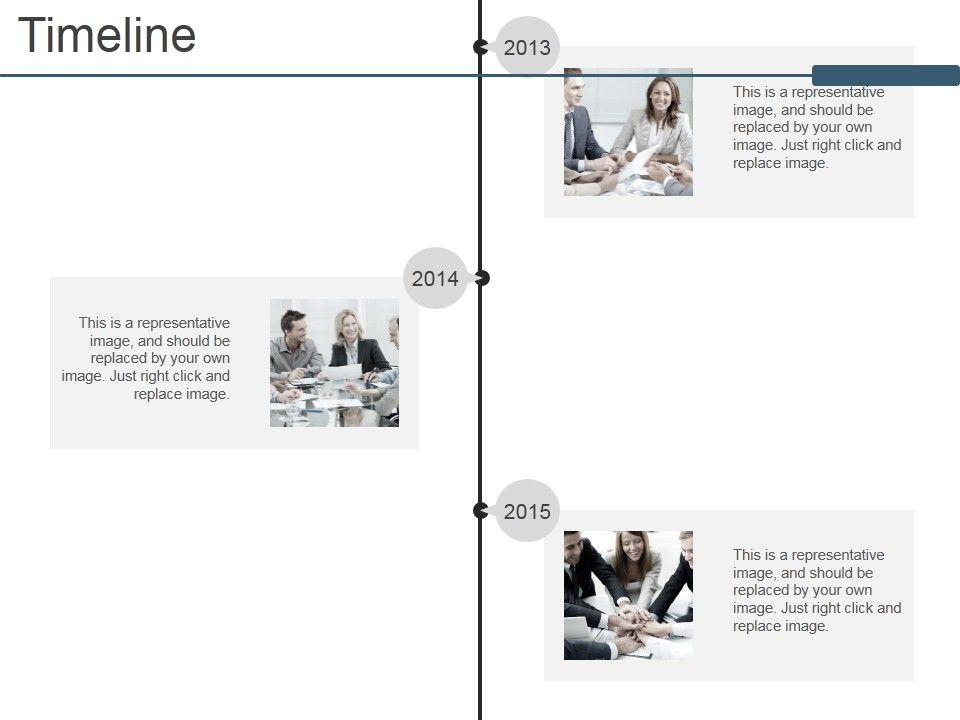 Timeline

2013

This is a representative image, and should be replaced by your own image. Just right click and replace image.

2014

This is a representative image, and should be replaced by your own image. Just right click and replace image.

2015

This is a representative image, and should be replaced by your own image. Just right click and replace image.