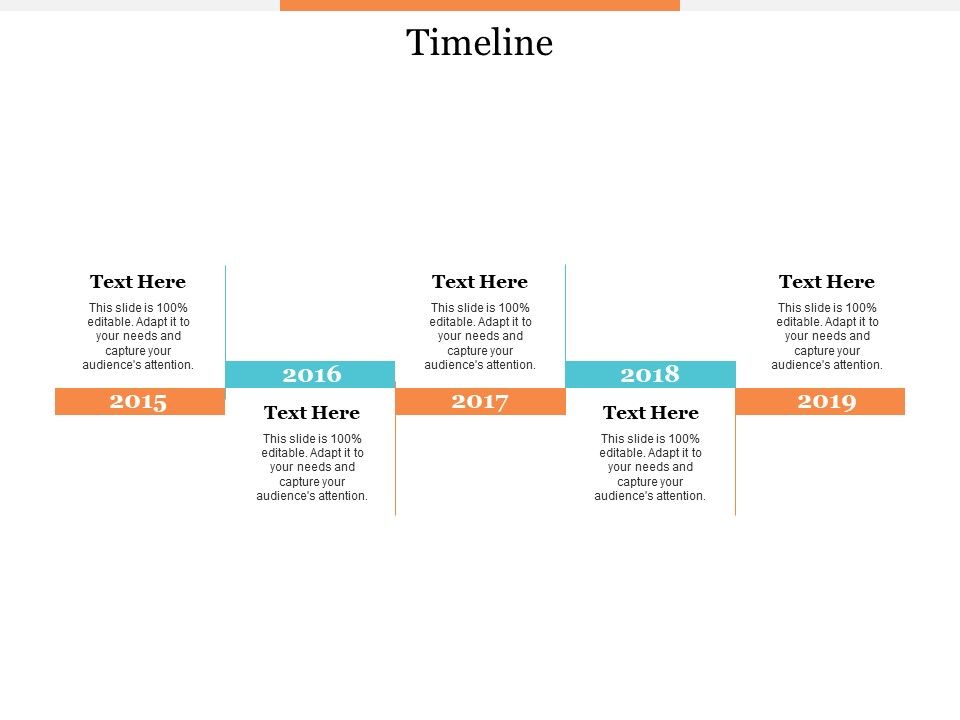 Timeline

Text Here

This slide is 100% editable. Adapt it to your needs and capture your audience's attention.

2015

2016

Text Here

This slide is 100% editable. Adapt it to your needs and capture your audience's attention.

Text Here

This slide is 100% editable. Adapt it to your needs and capture your audience's attention.

2017

2018

Text Here

This slide is 100% editable. Adapt it to your needs and capture your audience's attention.

Text Here

This slide is 100% editable. Adapt it to your needs and capture your audience's attention.

2019