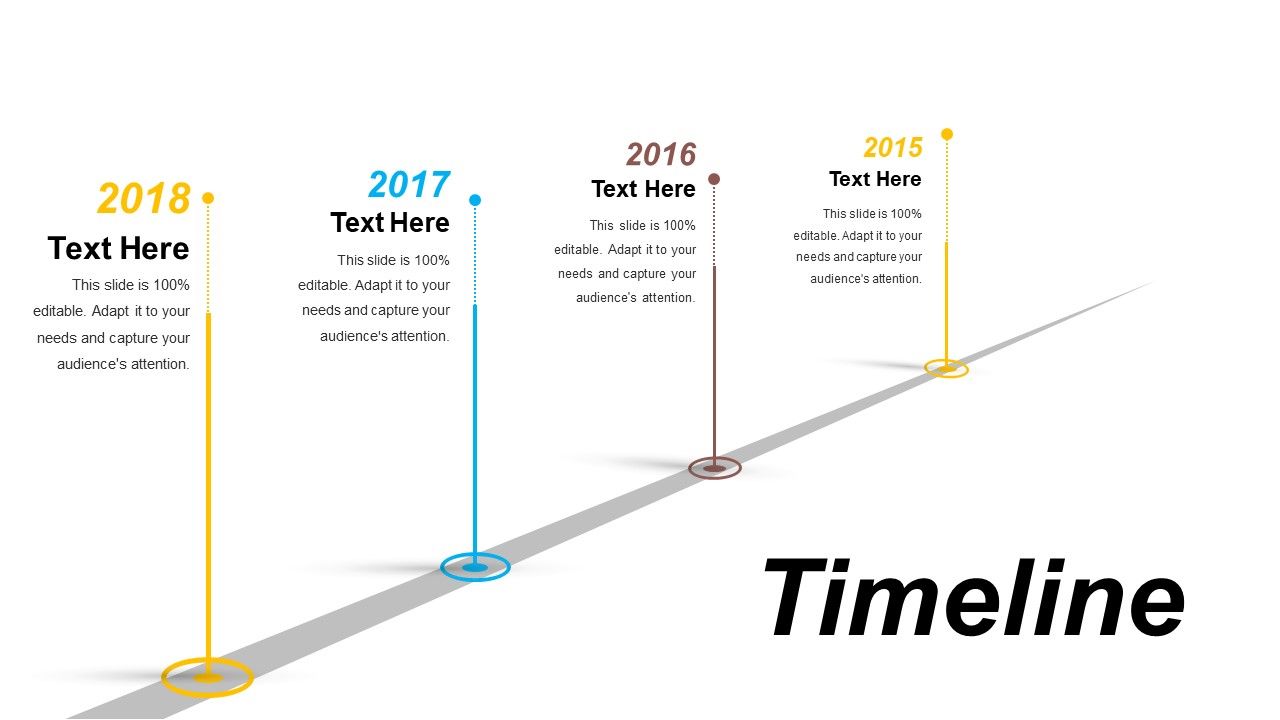 2018
Text Here
This slide is 100% editable. Adapt it to your needs and capture your audience's attention.

2017
Text Here
This slide is 100% editable. Adapt it to your needs and capture your audience's attention.

2016
Text Here
This slide is 100% editable. Adapt it to your needs and capture your audience's attention.

2015
Text Here
This slide is 100% editable. Adapt it to your needs and capture your audience's attention.

Timeline