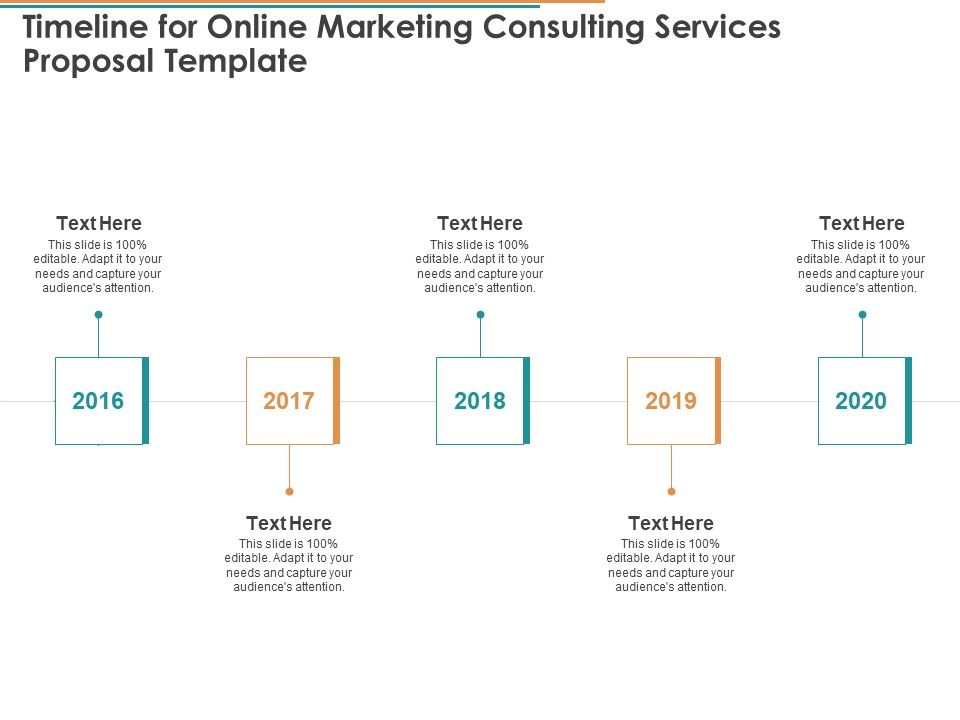 Timeline for Online Marketing Consulting Services Proposal Template

Text Here
This slide is 100% editable. Adapt it to your needs and capture your audience's attention.

Text Here
This slide is 100% editable. Adapt it to your needs and capture your audience's attention.

Text Here
This slide is 100% editable. Adapt it to your needs and capture your audience's attention.

2016

2017

2018

2019

2020

Text Here
This slide is 100% editable. Adapt it to your needs and capture your audience's attention.

Text Here
This slide is 100% editable. Adapt it to your needs and capture your audience's attention.