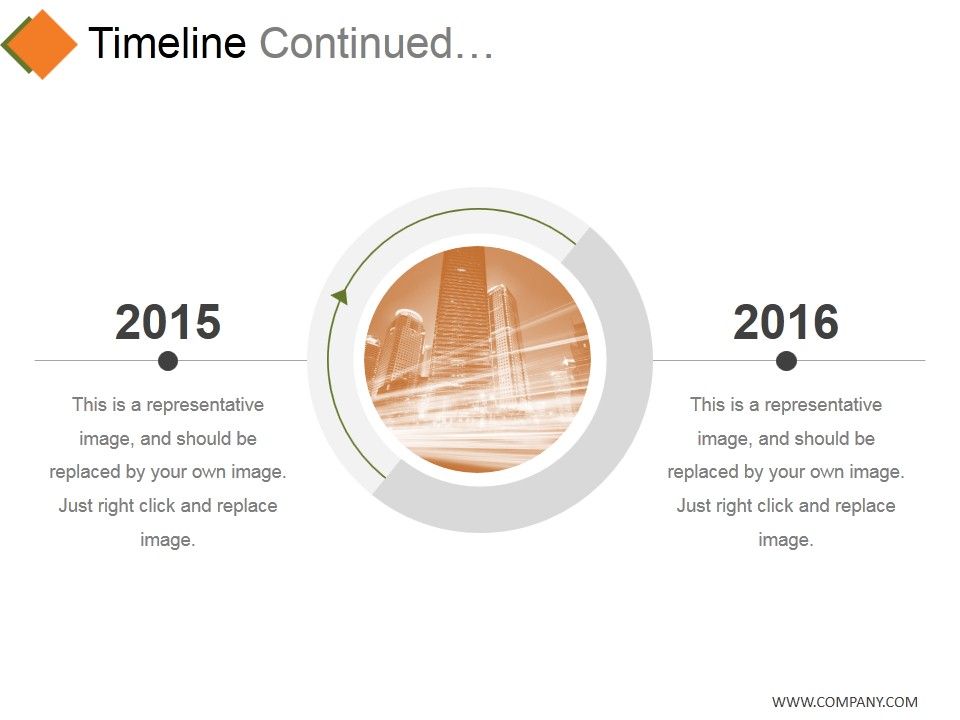 Timeline Continued…

2015

This is a representative image, and should be replaced by your own image. Just right click and replace image.

2016

This is a representative image, and should be replaced by your own image. Just right click and replace image.

WWW.COMPANY.COM