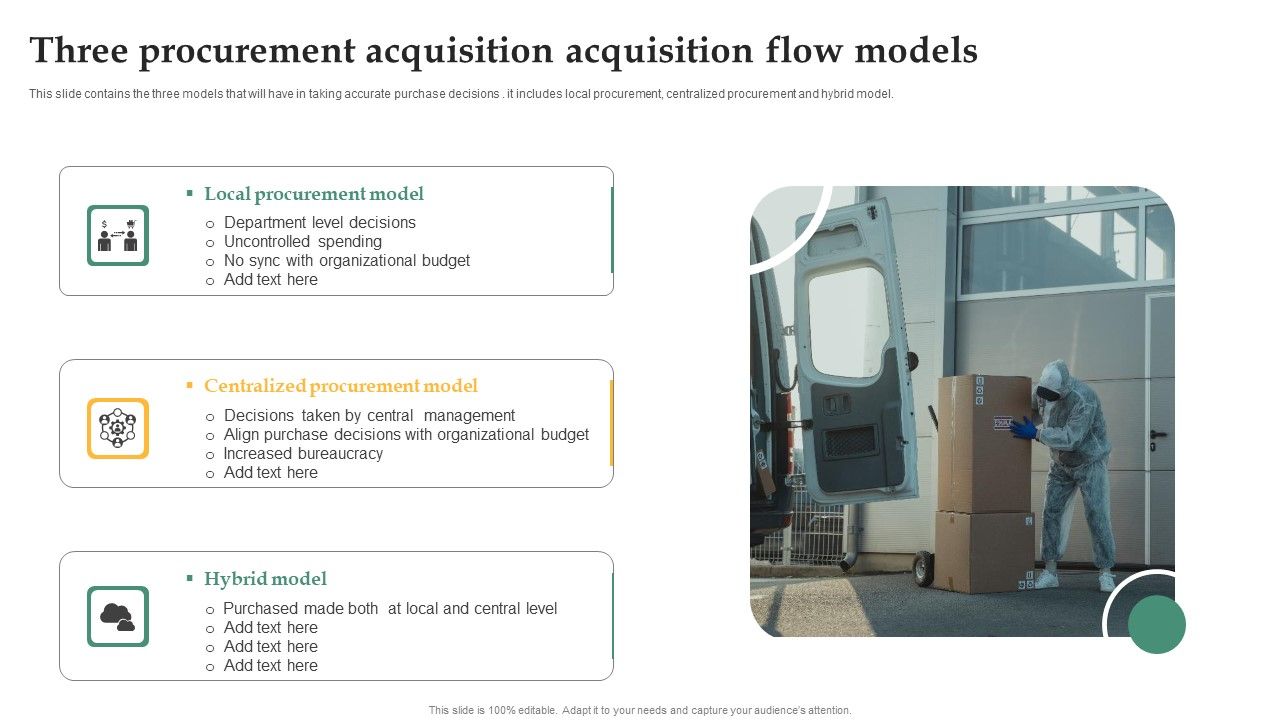 Three procurement acquisition acquisition flow models

This slide contains the three models that will have in taking accurate purchase decisions . it includes local procurement, centralized procurement and hybrid model.

▪ Local procurement model
○ Department level decisions
○ Uncontrolled spending
○ No sync with organizational budget
○ Add text here

▪ Centralized procurement model
○ Decisions taken by central management
○ Align purchase decisions with organizational budget
○ Increased bureaucracy
○ Add text here

▪ Hybrid model
○ Purchased made both at local and central level
○ Add text here
○ Add text here
○ Add text here

This slide is 100% editable. Adapt it to your needs and capture your audience's attention.