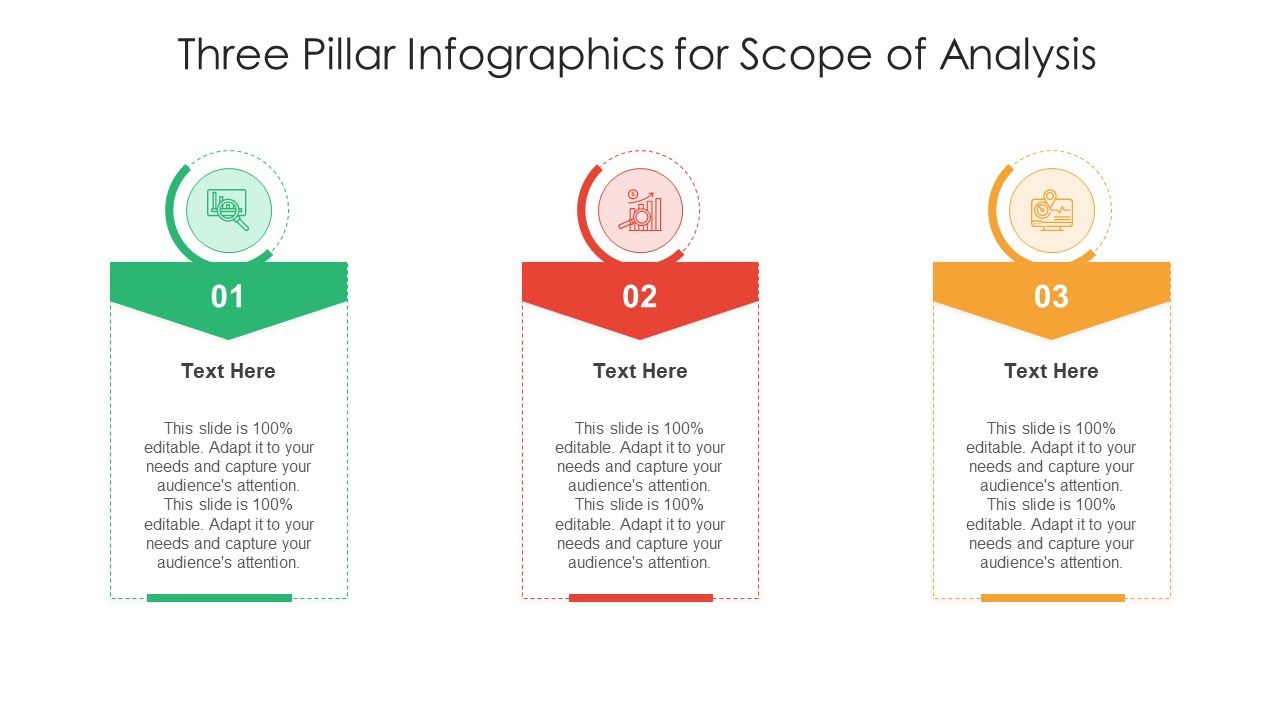 Three Pillar Infographics for Scope of Analysis

01

Text Here

This slide is 100% editable. Adapt it to your needs and capture your audience's attention. This slide is 100% editable. Adapt it to your needs and capture your audience's attention.

02

Text Here

This slide is 100% editable. Adapt it to your needs and capture your audience's attention. This slide is 100% editable. Adapt it to your needs and capture your audience's attention.

03

Text Here

This slide is 100% editable. Adapt it to your needs and capture your audience's attention. This slide is 100% editable. Adapt it to your needs and capture your audience's attention.