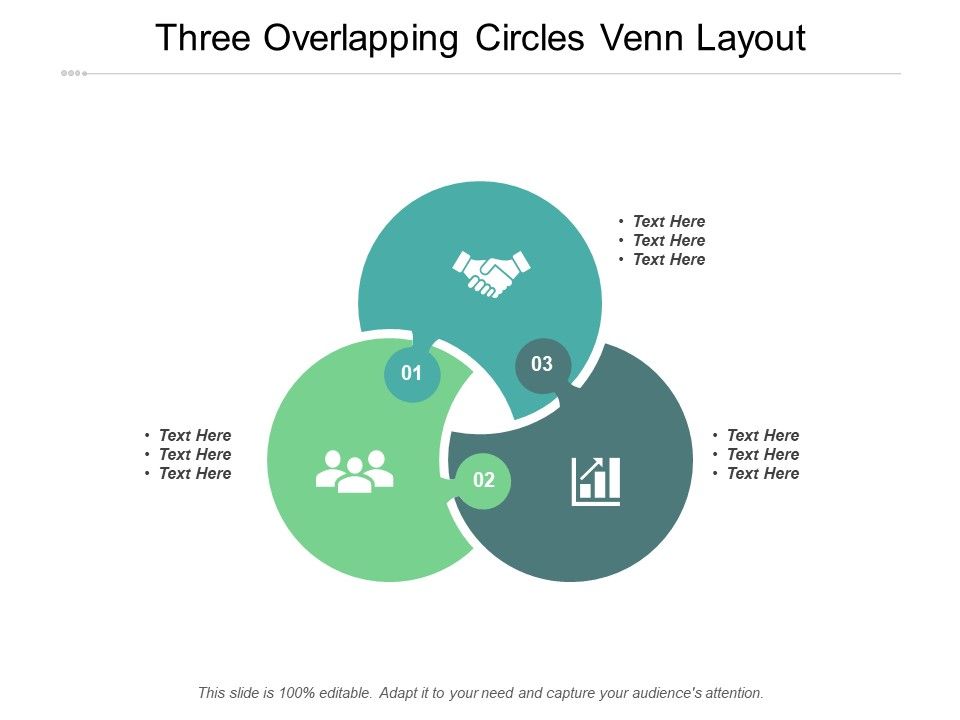 Three Overlapping Circles Venn Layout

• Text Here
• Text Here
• Text Here

01

03

• Text Here
• Text Here
• Text Here

02

• Text Here
• Text Here
• Text Here

This slide is 100% editable. Adapt it to your need and capture your audience's attention.