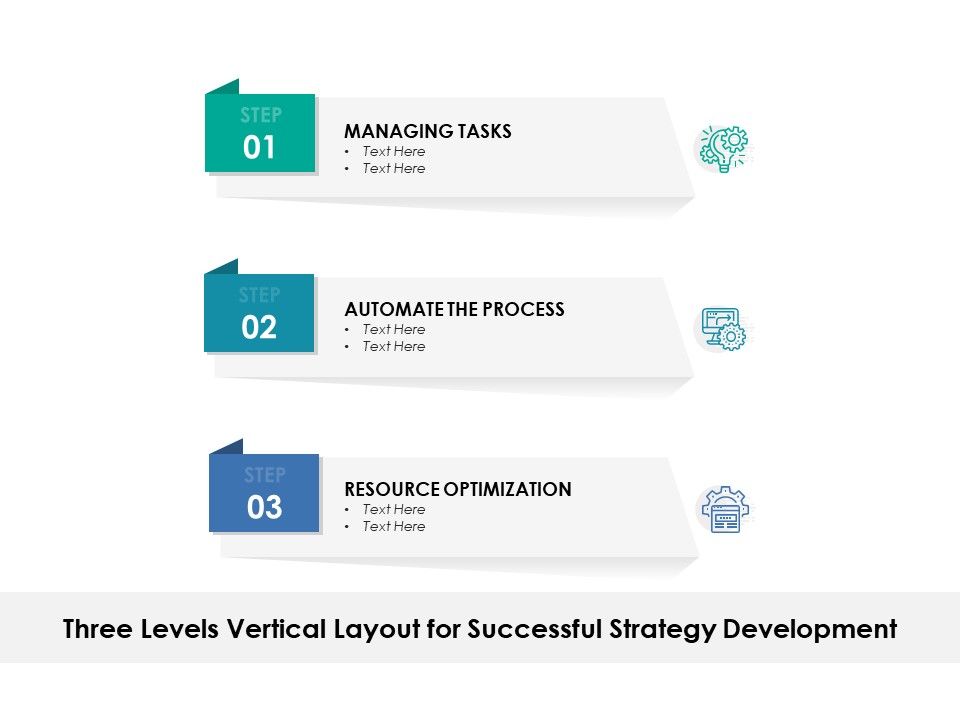 STEP
01

MANAGING TASKS
• Text Here
• Text Here

STEP
02

AUTOMATE THE PROCESS
• Text Here
• Text Here

STEP
03

RESOURCE OPTIMIZATION
• Text Here
• Text Here

Three Levels Vertical Layout for Successful Strategy Development