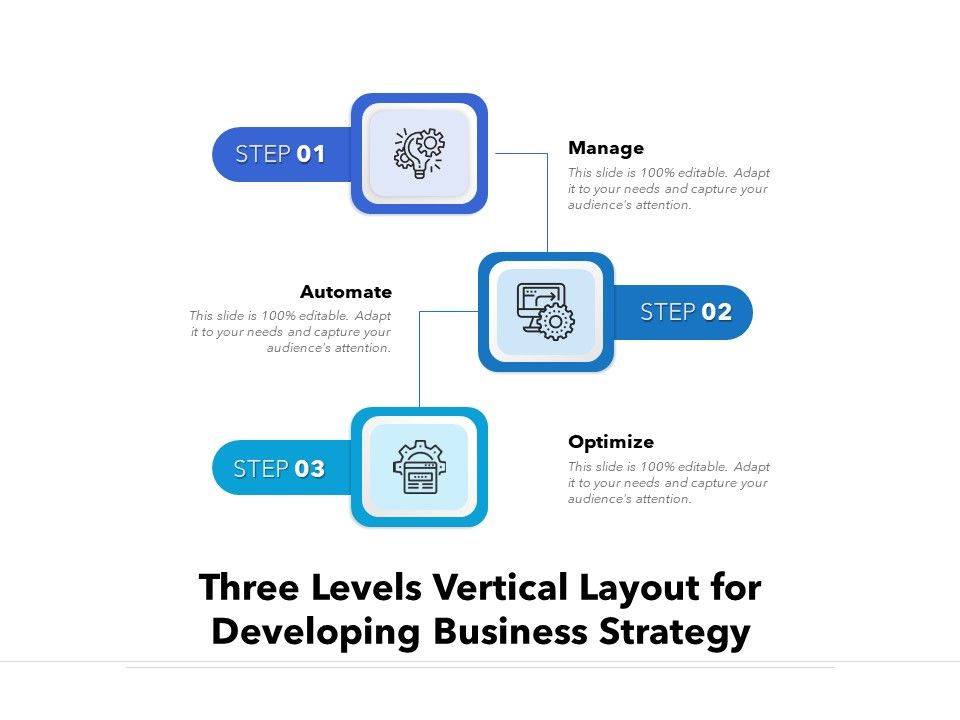 STEP 01

Manage
This slide is 100% editable. Adapt it to your needs and capture your audience's attention.

Automate
This slide is 100% editable. Adapt it to your needs and capture your audience's attention.

STEP 02

STEP 03

Optimize
This slide is 100% editable. Adapt it to your needs and capture your audience's attention.

Three Levels Vertical Layout for Developing Business Strategy