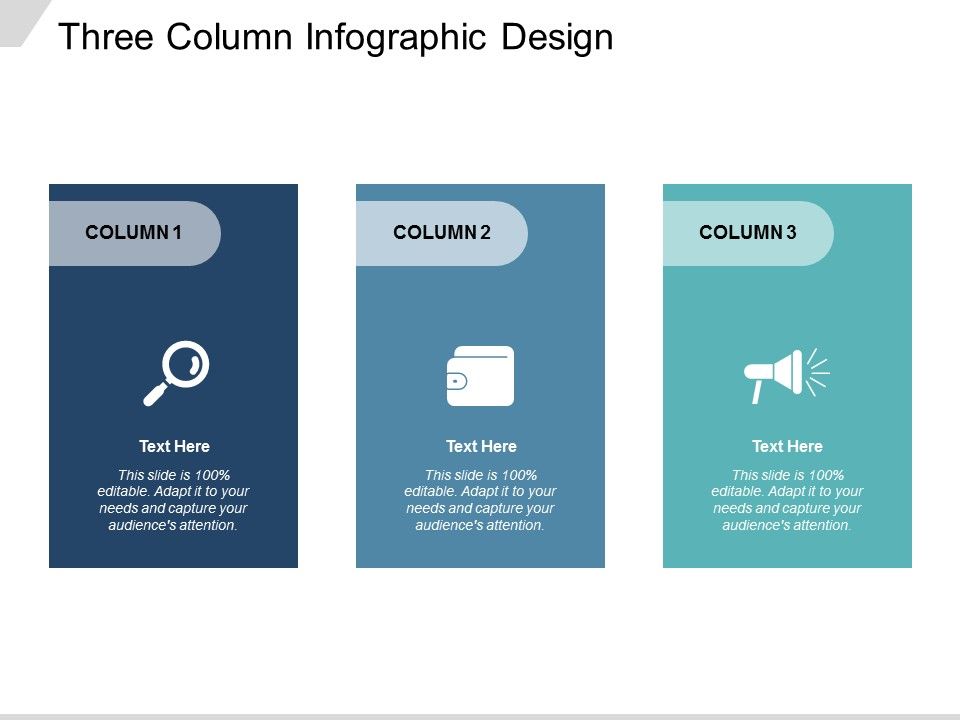 Three Column Infographic Design

COLUMN 1

Text Here

This slide is 100% editable. Adapt it to your needs and capture your audience's attention.

COLUMN 2

Text Here

This slide is 100% editable. Adapt it to your needs and capture your audience's attention.

COLUMN 3

Text Here

This slide is 100% editable. Adapt it to your needs and capture your audience's attention.