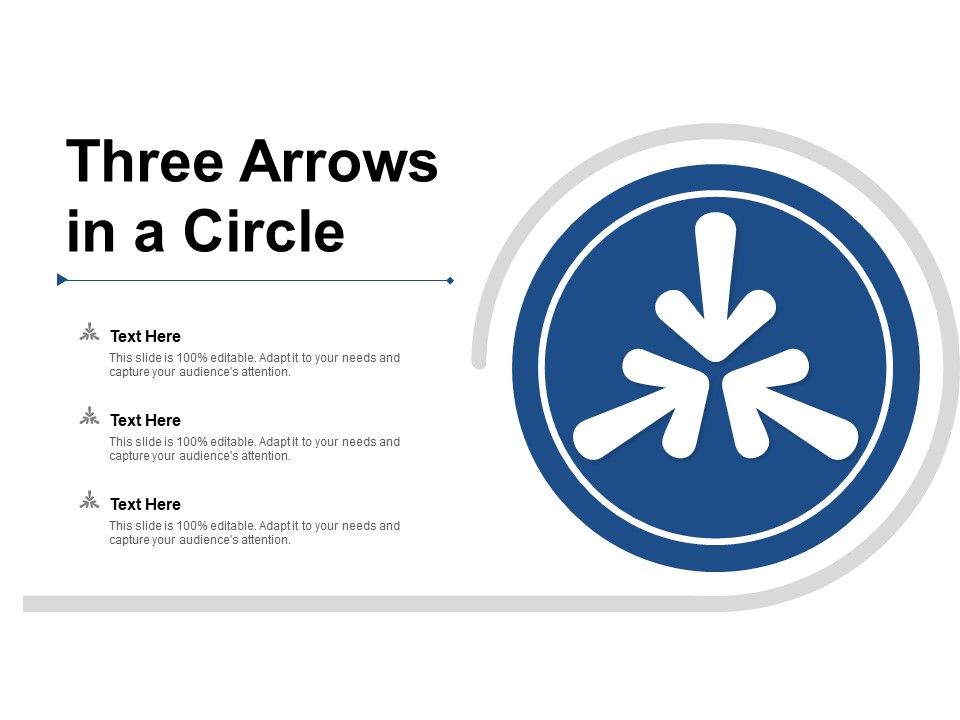 Three Arrows in a Circle

Text Here
This slide is 100% editable. Adapt it to your needs and capture your audience's attention.

Text Here
This slide is 100% editable. Adapt it to your needs and capture your audience's attention.

Text Here
This slide is 100% editable. Adapt it to your needs and capture your audience's attention.