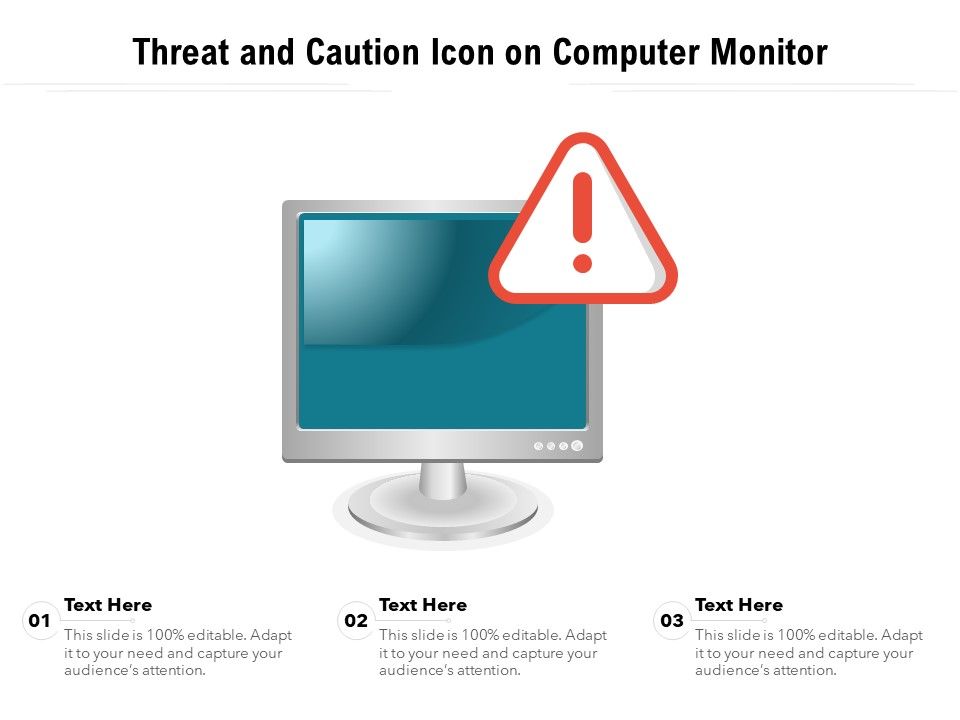 Threat and Caution Icon on Computer Monitor

01
Text Here
This slide is 100% editable. Adapt it to your need and capture your audience's attention.

02
Text Here
This slide is 100% editable. Adapt it to your need and capture your audience's attention.

03
Text Here
This slide is 100% editable. Adapt it to your need and capture your audience's attention.