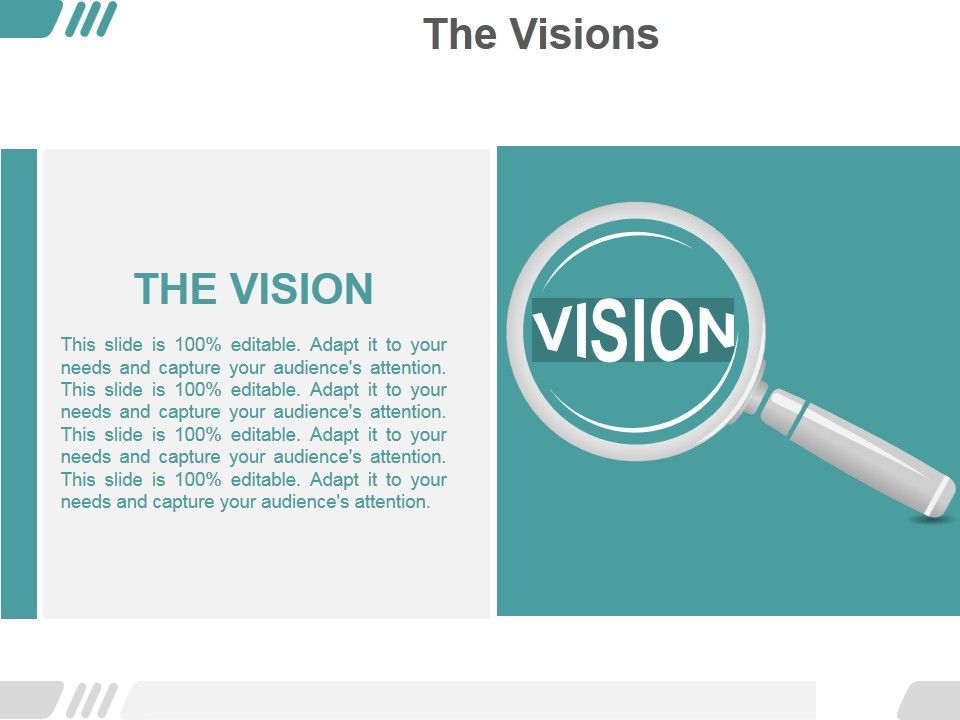 The Visions

THE VISION

This slide is 100% editable. Adapt it to your needs and capture your audience's attention. This slide is 100% editable. Adapt it to your needs and capture your audience's attention. This slide is 100% editable. Adapt it to your needs and capture your audience's attention. This slide is 100% editable. Adapt it to your needs and capture your audience's attention.

VISION