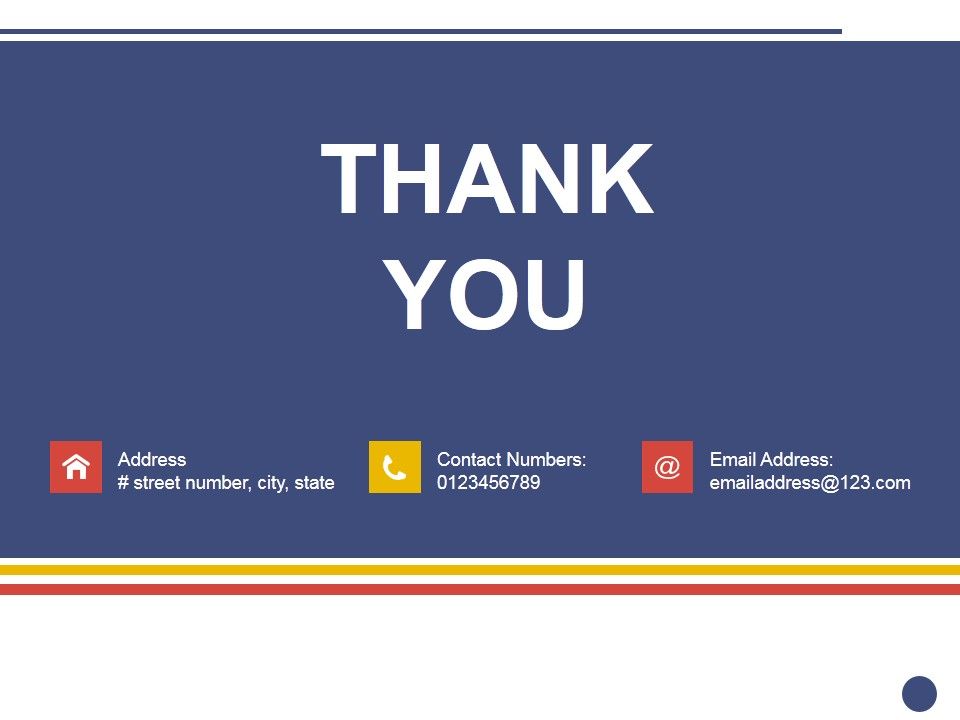 THANK YOU

Address
# street number, city, state

Contact Numbers:
0123456789

@

Email Address:
emailaddress@123.com