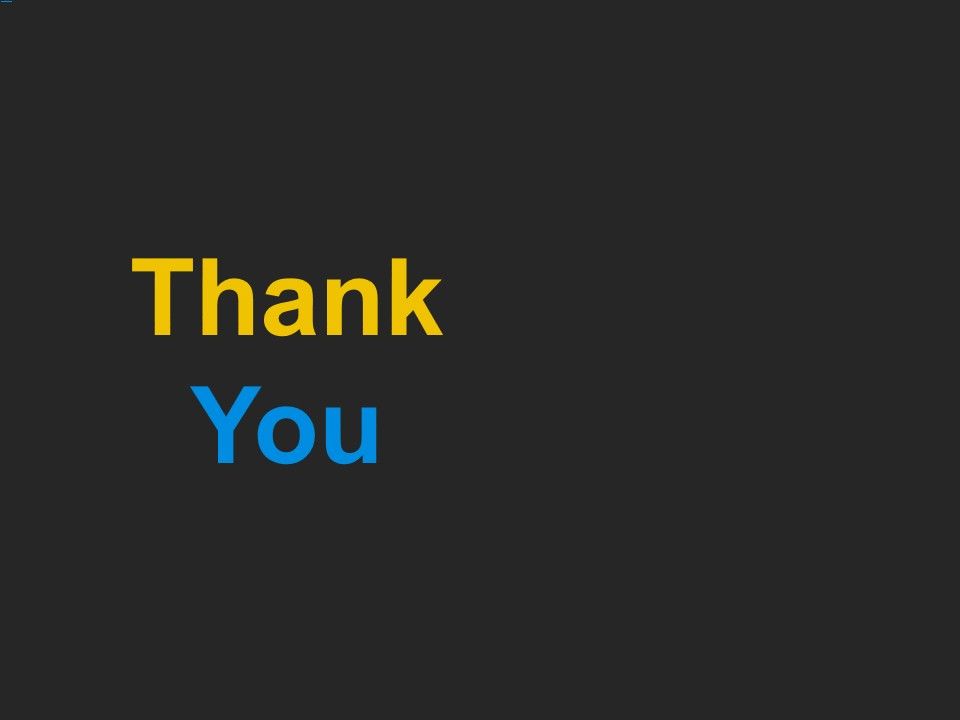 Thank
You