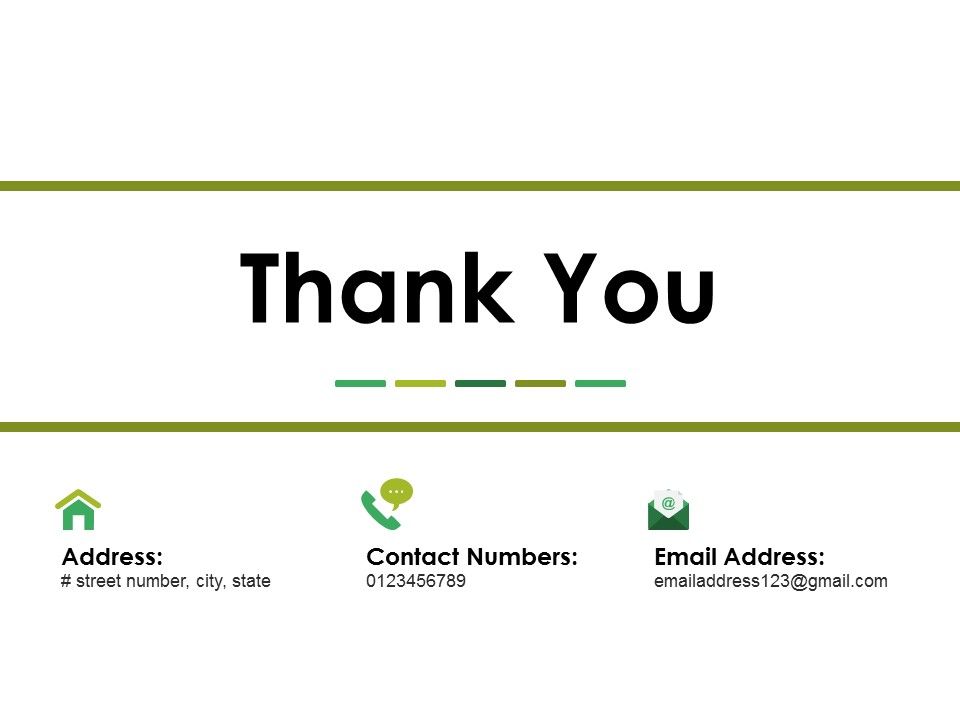 Thank You

Address:
# street number, city, state

Contact Numbers:
0123456789

Email Address:
emailaddress123@gmail.com