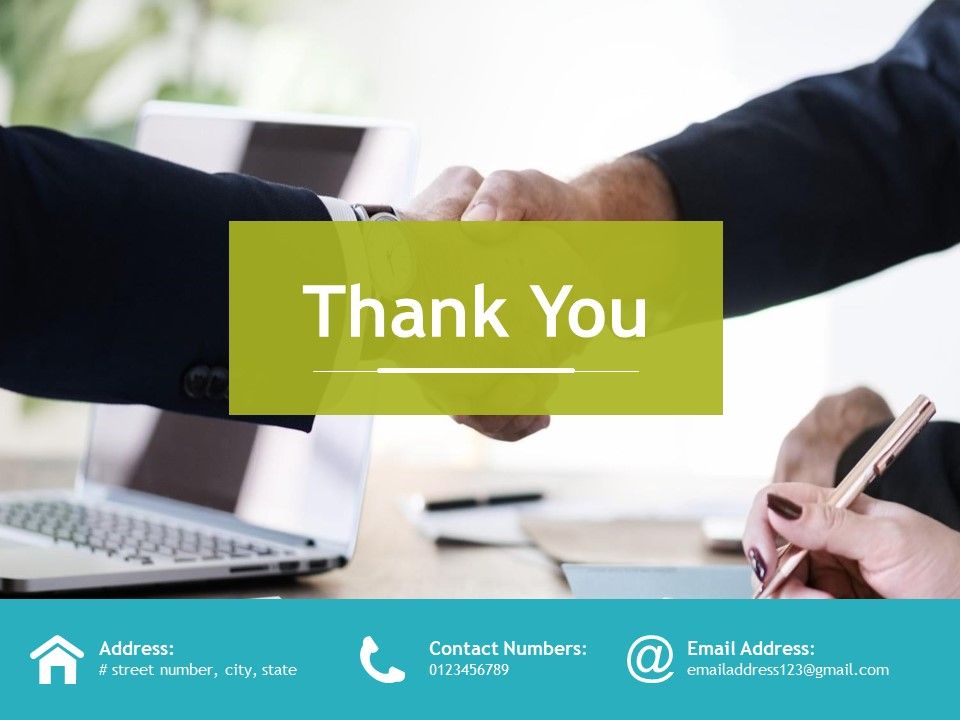 Thank You

Address:
# street number, city, state

Contact Numbers:
0123456789

Email Address:
emailaddress123@gmail.com