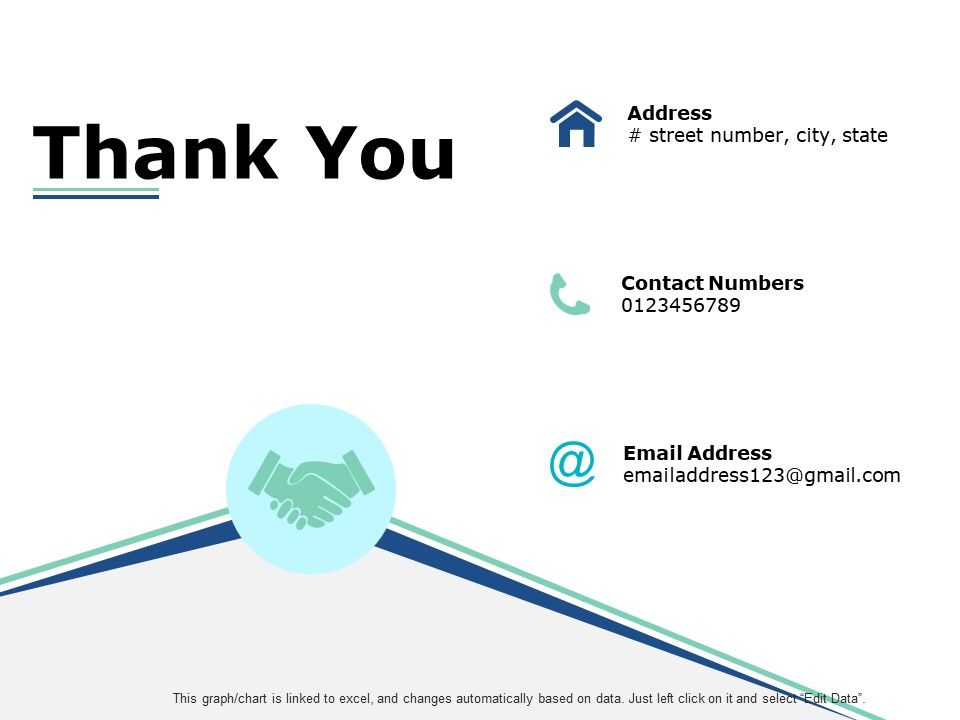 Thank You

Address
# street number, city, state

Contact Numbers
0123456789

Email Address
emailaddress123@gmail.com

This graph/chart is linked to excel, and changes automatically based on data. Just left click on it and select "Edit Data".