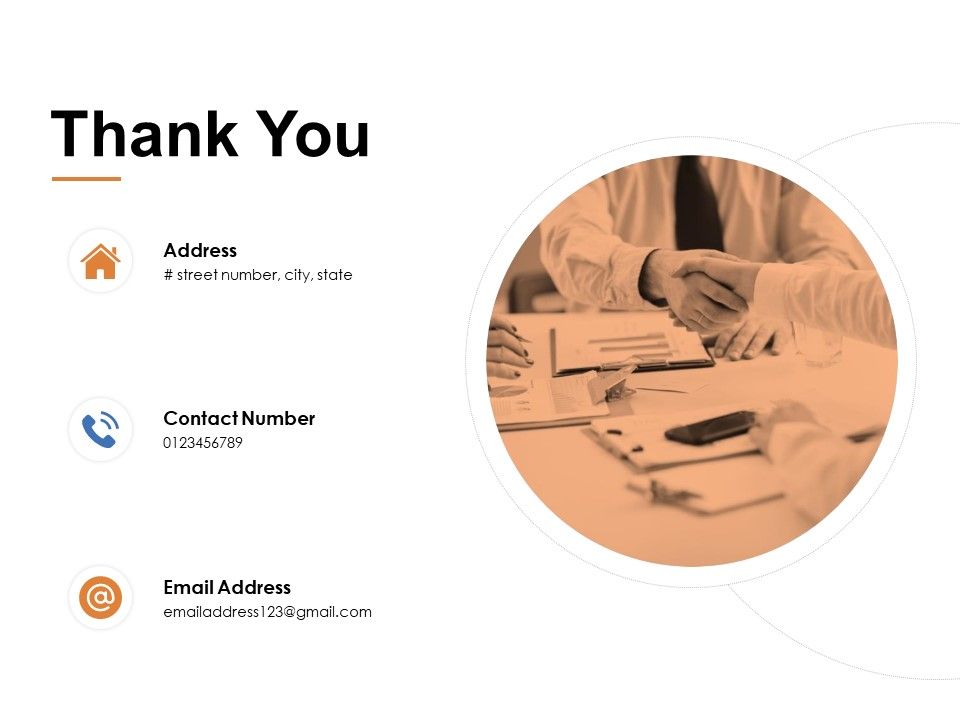 Thank You

Address
# street number, city, state

Contact Number
0123456789

Email Address
emailaddress123@gmail.com