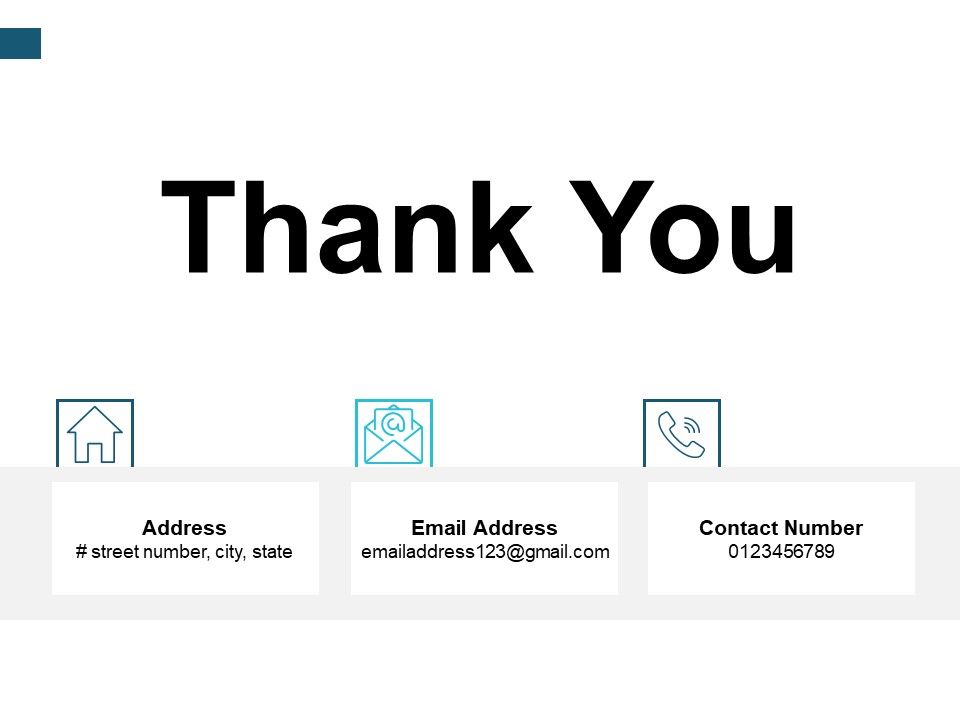 Thank You

Address
# street number, city, state

Email Address
emailaddress123@gmail.com

Contact Number
0123456789