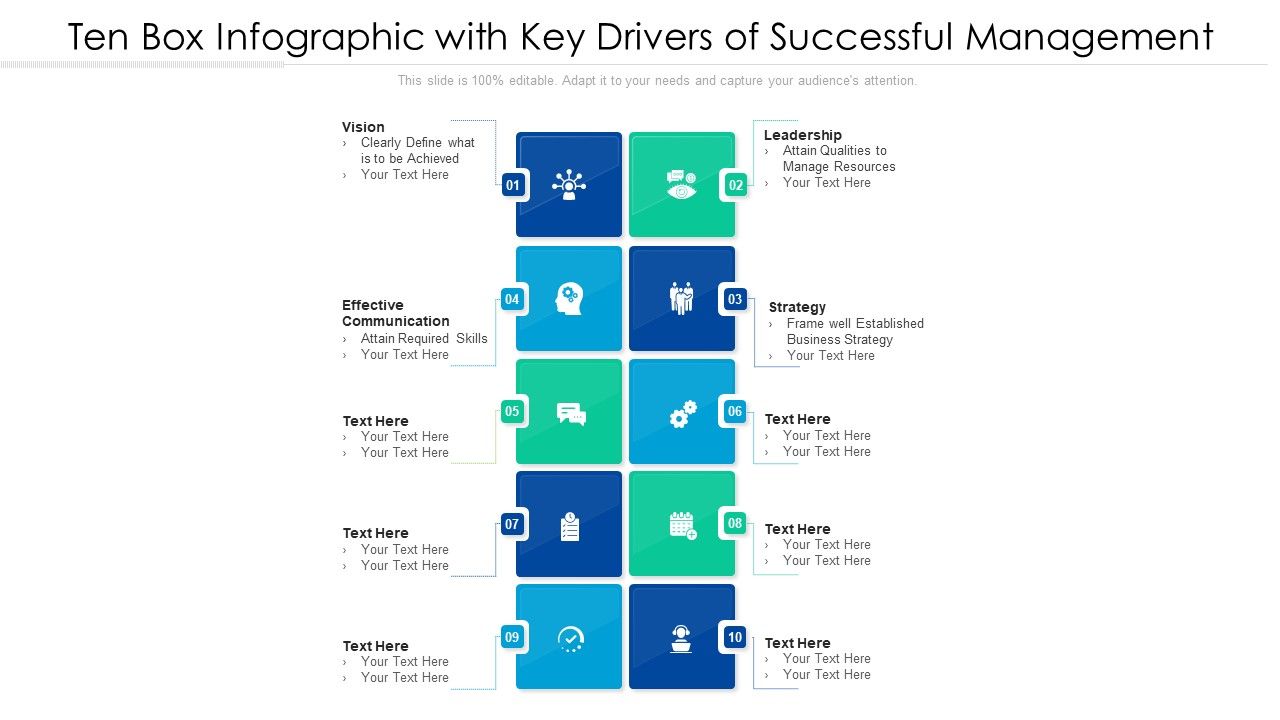 Ten Box Infographic with Key Drivers of Successful Management

This slide is 100% editable. Adapt it to your needs and capture your audience's attention.

Vision
› Clearly Define what is to be Achieved
› Your Text Here

01

02

Leadership
› Attain Qualities to Manage Resources
› Your Text Here

Effective Communication
› Attain Required Skills
› Your Text Here

04

03

Strategy
› Frame well Established Business Strategy
› Your Text Here

Text Here
› Your Text Here
› Your Text Here

05

06

Text Here
› Your Text Here
› Your Text Here

Text Here
› Your Text Here
› Your Text Here

07

08

Text Here
› Your Text Here
› Your Text Here

Text Here
› Your Text Here
› Your Text Here

09

10

Text Here
› Your Text Here
› Your Text Here